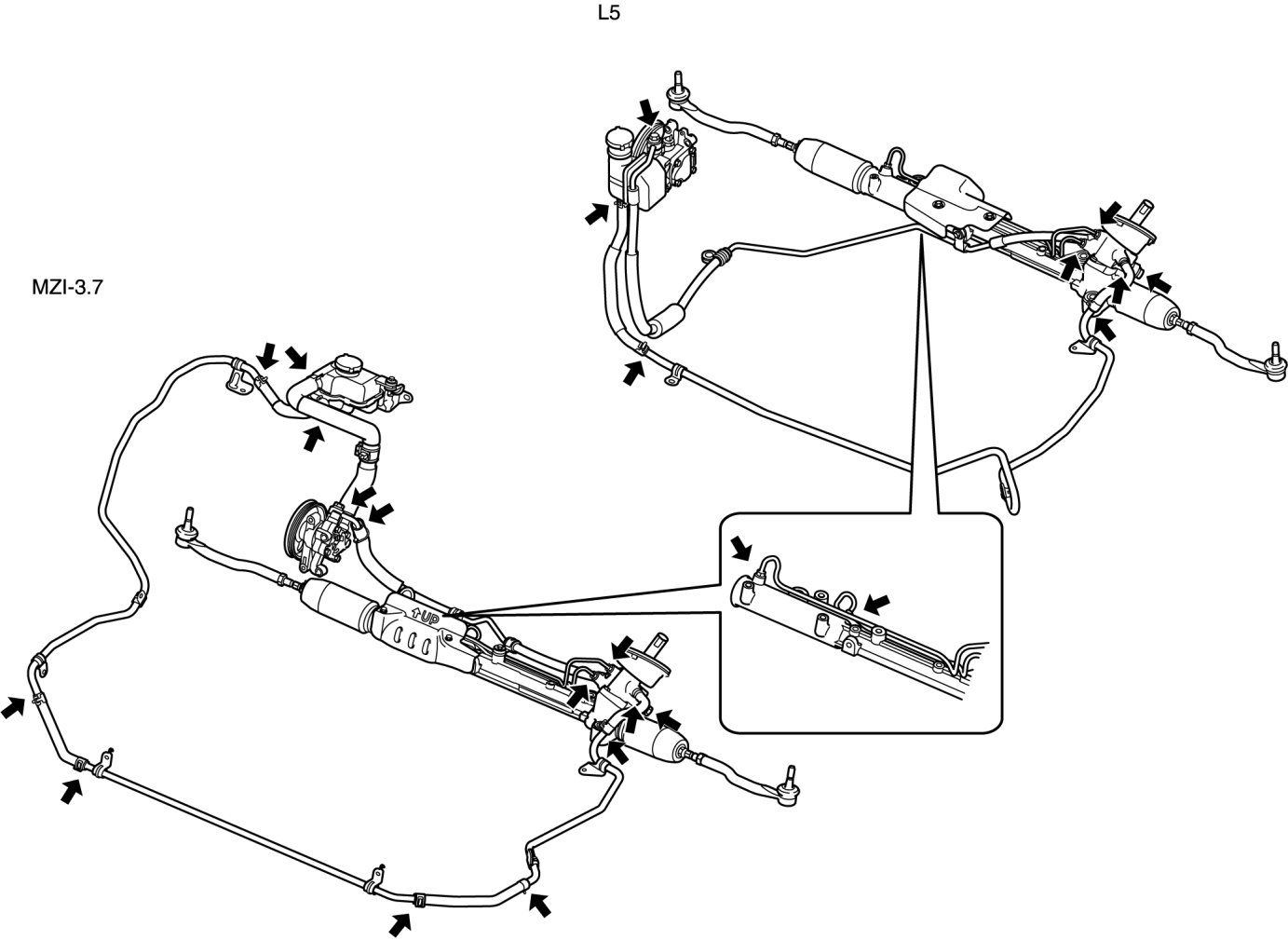 L5

MZI-3.7

UP