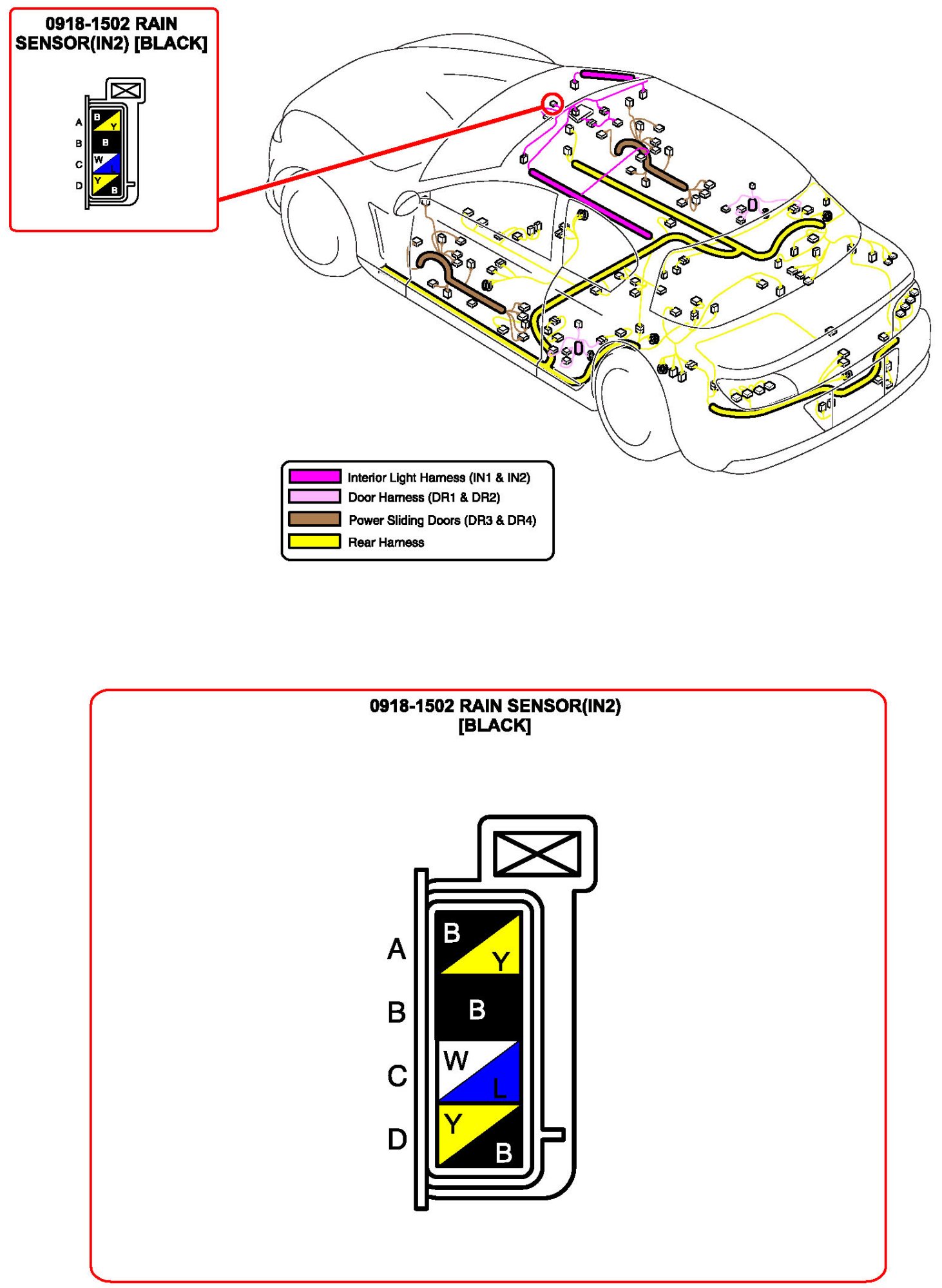 0918-1502 RAIN SENSOR(IN2) [BLACK]

A B Y
B B
C W L
D Y B

Interior Light Harness (IN1 & IN2)
Door Harness (DR1 & DR2)
Power Sliding Doors (DR3 & DR4)
Rear Harness

0918-1502 RAIN SENSOR(IN2) [BLACK]

A B Y
B B
C W L
D Y B