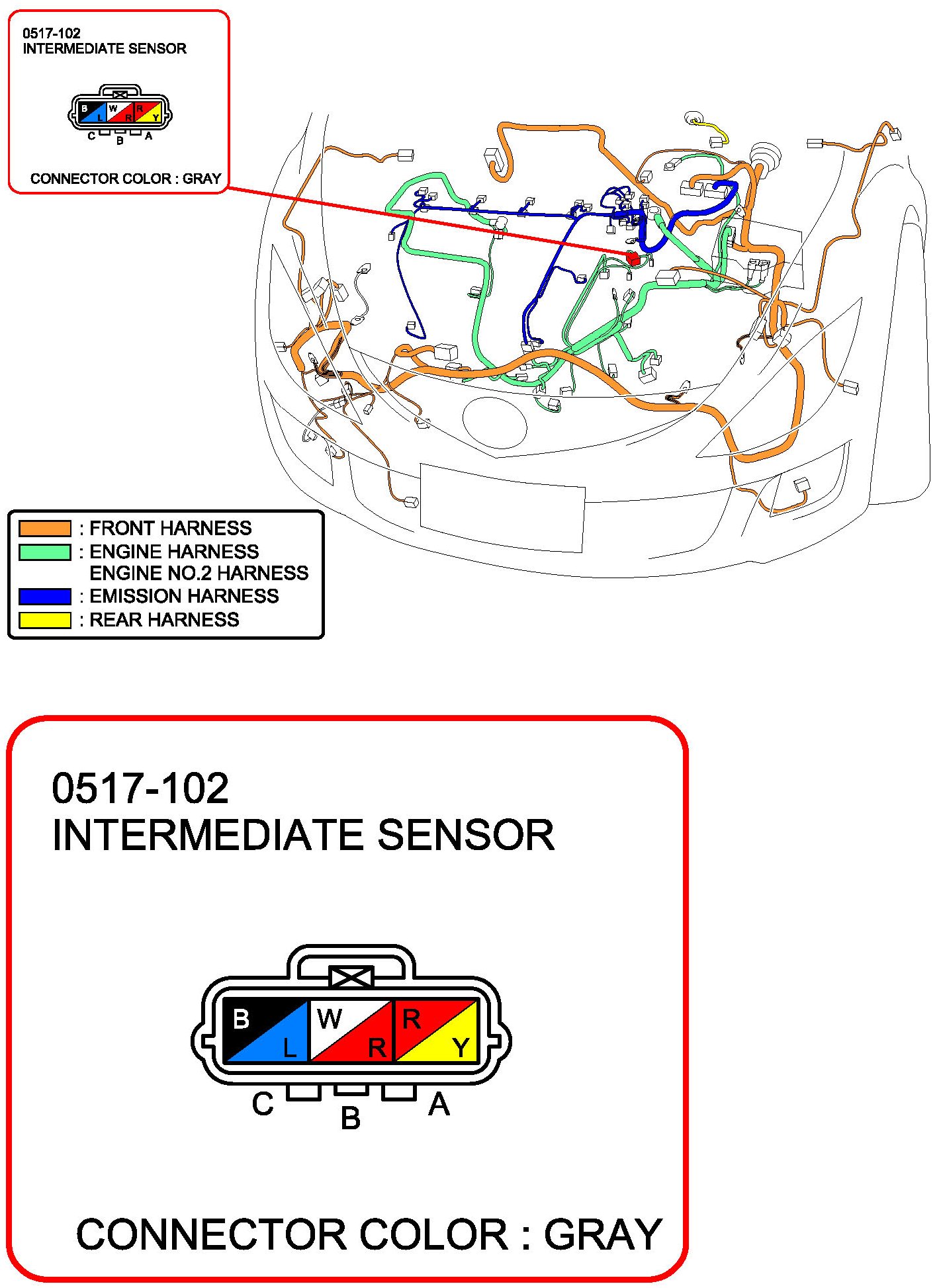 0517-102
INTERMEDIATE SENSOR

B L W R R Y
C B A

CONNECTOR COLOR : GRAY

: FRONT HARNESS
: ENGINE HARNESS
ENGINE NO.2 HARNESS
: EMISSION HARNESS
: REAR HARNESS

0517-102
INTERMEDIATE SENSOR

B L W R R Y
C B A

CONNECTOR COLOR : GRAY