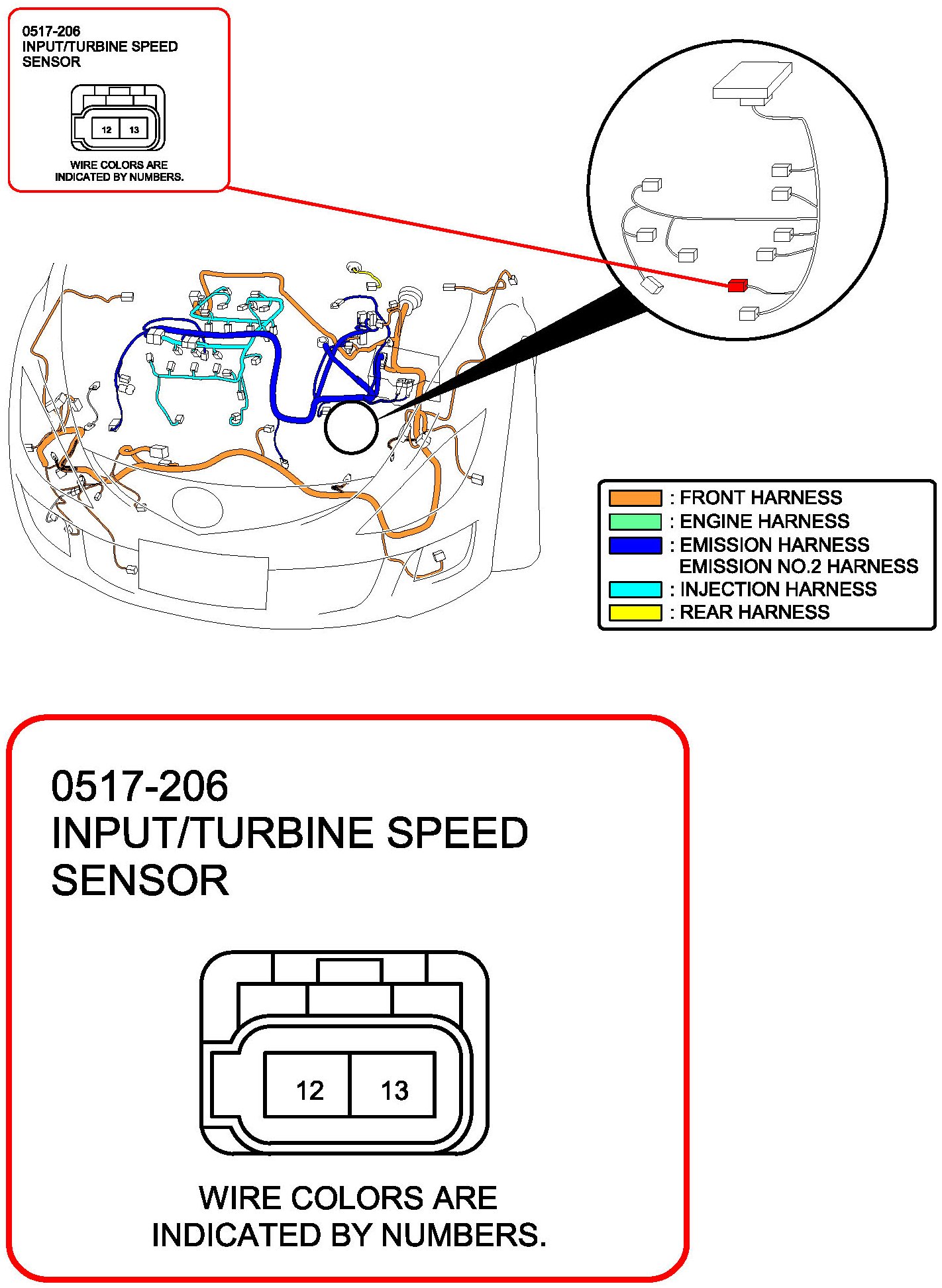 0517-206
INPUT/TURBINE SPEED SENSOR

12 13

WIRE COLORS ARE INDICATED BY NUMBERS.

: FRONT HARNESS
: ENGINE HARNESS
: EMISSION HARNESS
EMISSION NO.2 HARNESS
: INJECTION HARNESS
: REAR HARNESS

0517-206
INPUT/TURBINE SPEED SENSOR

12 13

WIRE COLORS ARE INDICATED BY NUMBERS.