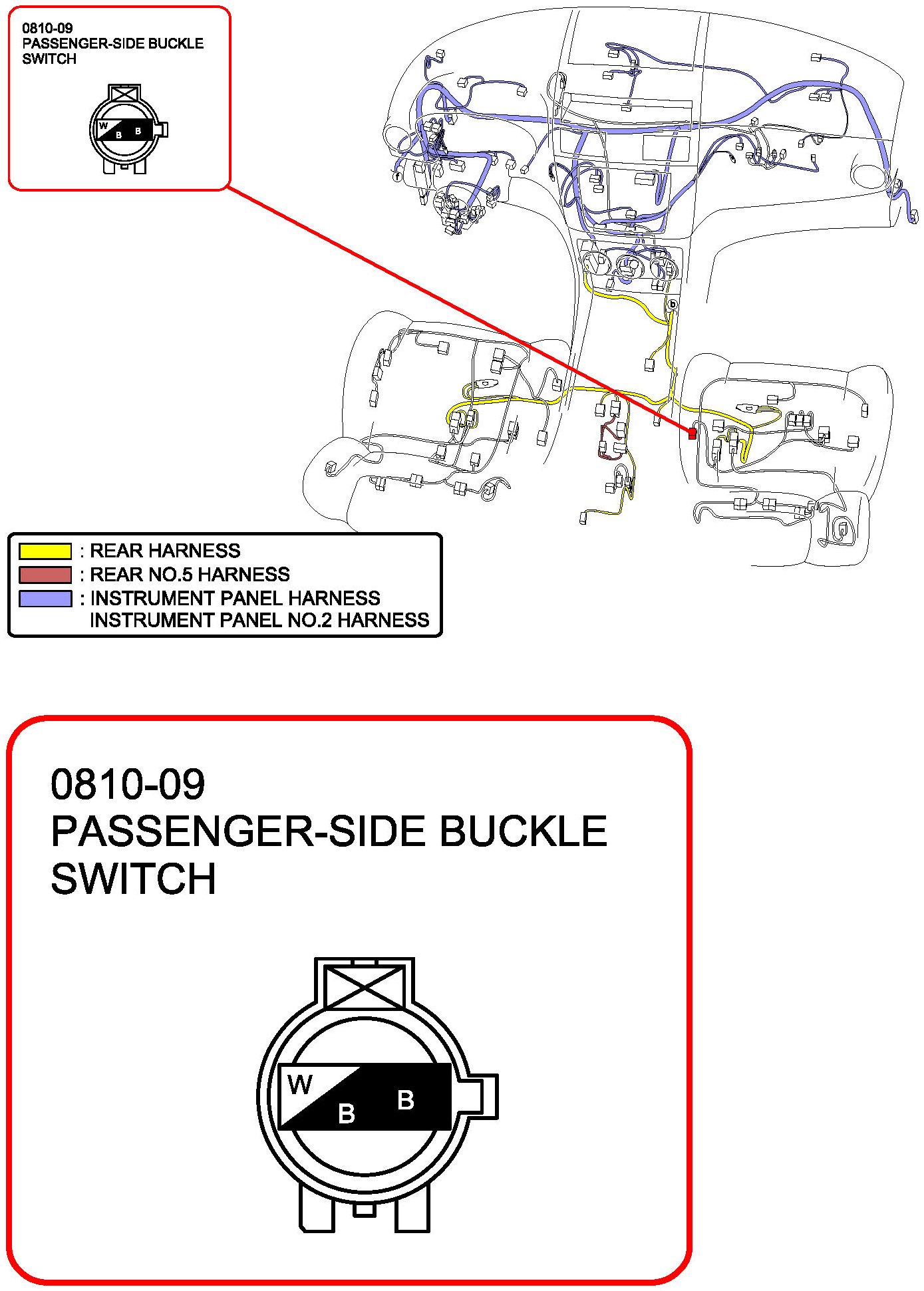 0810-09
PASSENGER-SIDE BUCKLE SWITCH

W B B

f

b

: REAR HARNESS
: REAR NO.5 HARNESS
: INSTRUMENT PANEL HARNESS
INSTRUMENT PANEL NO.2 HARNESS

0810-09
PASSENGER-SIDE BUCKLE SWITCH

W B B