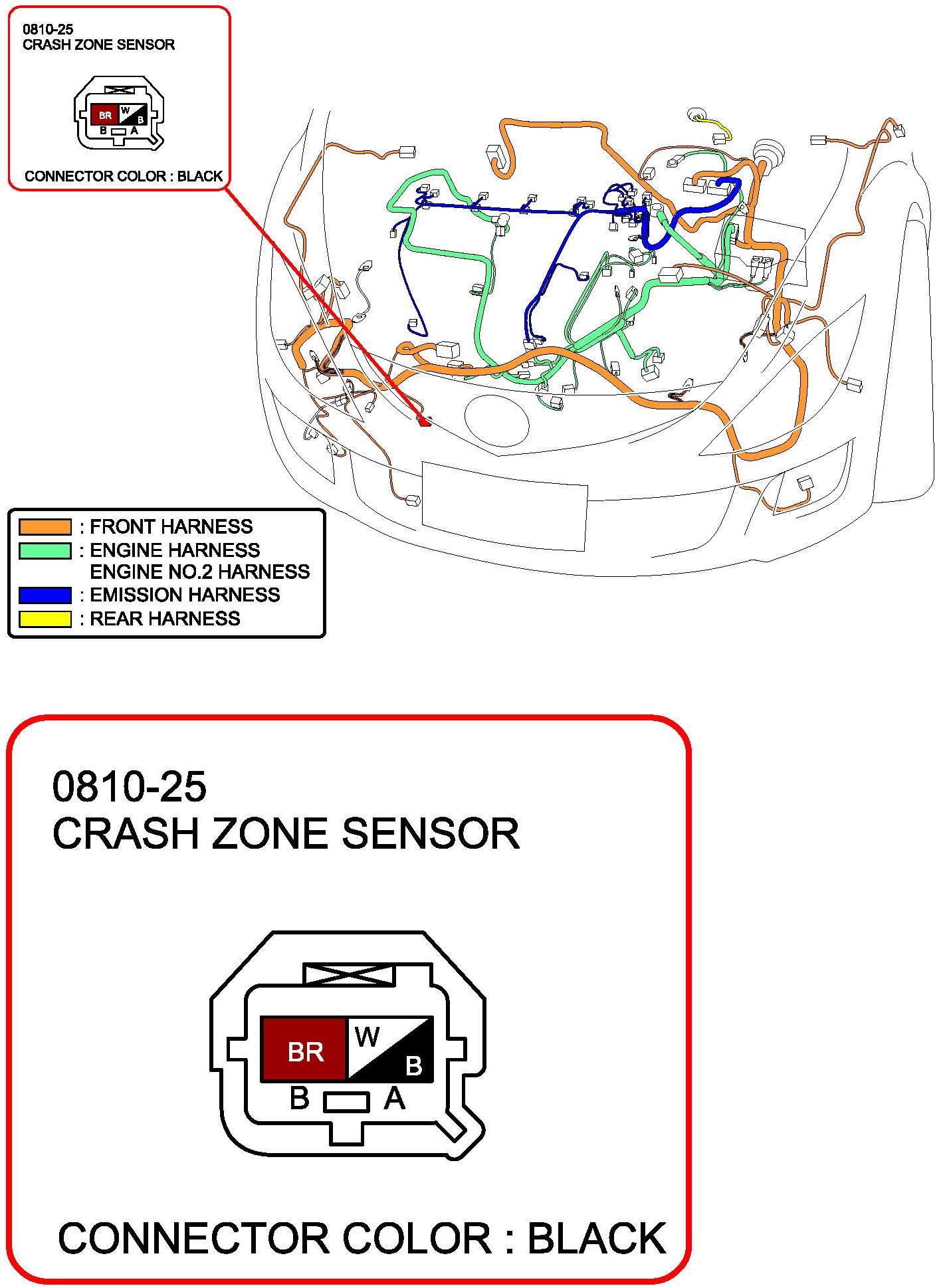 0810-25
CRASH ZONE SENSOR

BR W B
B A

CONNECTOR COLOR : BLACK

: FRONT HARNESS
: ENGINE HARNESS
ENGINE NO.2 HARNESS
: EMISSION HARNESS
: REAR HARNESS

0810-25
CRASH ZONE SENSOR

BR W B
B A

CONNECTOR COLOR : BLACK