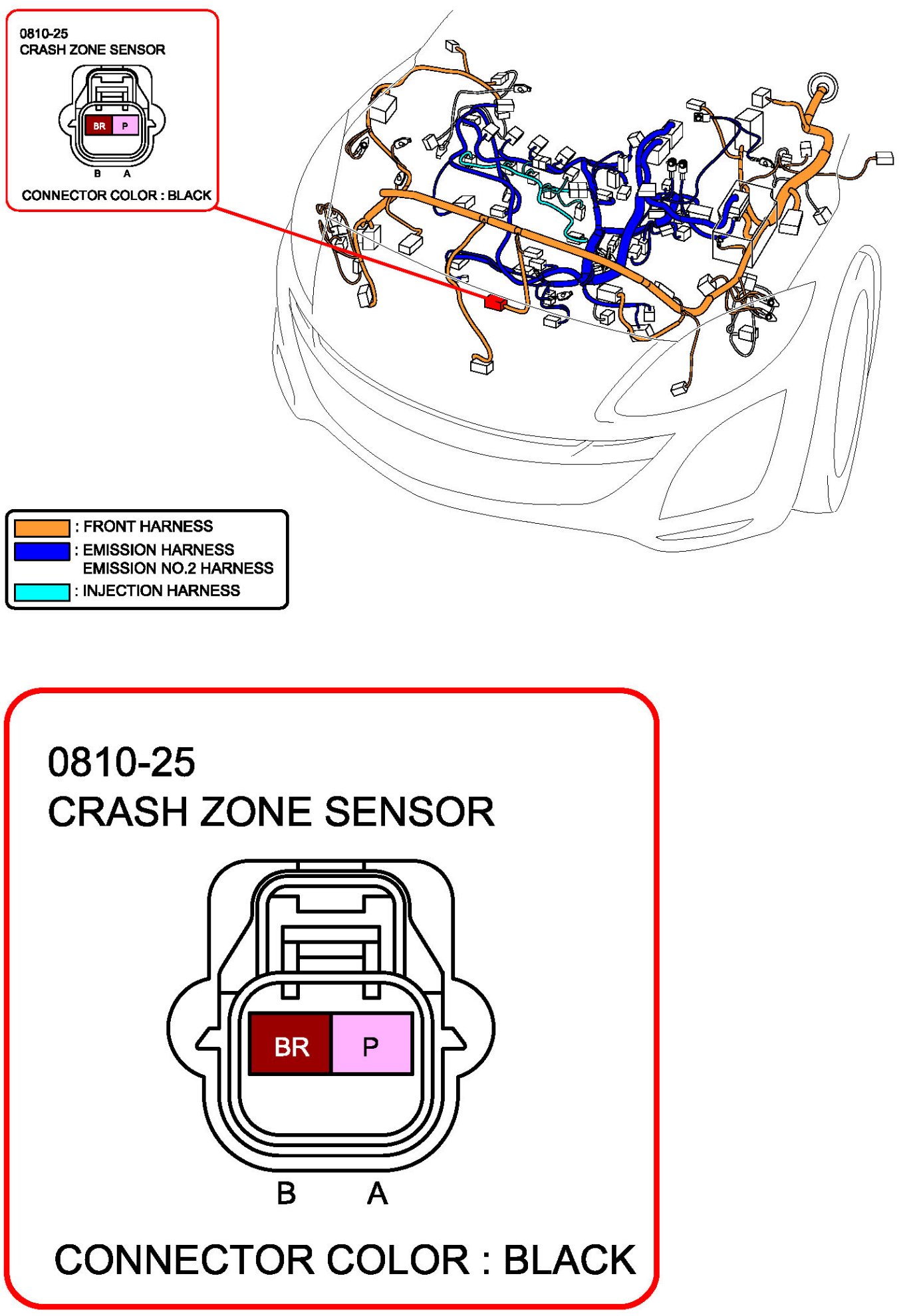 0810-25
CRASH ZONE SENSOR

BR P

B A

CONNECTOR COLOR : BLACK

: FRONT HARNESS
: EMISSION HARNESS
EMISSION NO.2 HARNESS
: INJECTION HARNESS

0810-25
CRASH ZONE SENSOR

BR P

B A

CONNECTOR COLOR : BLACK