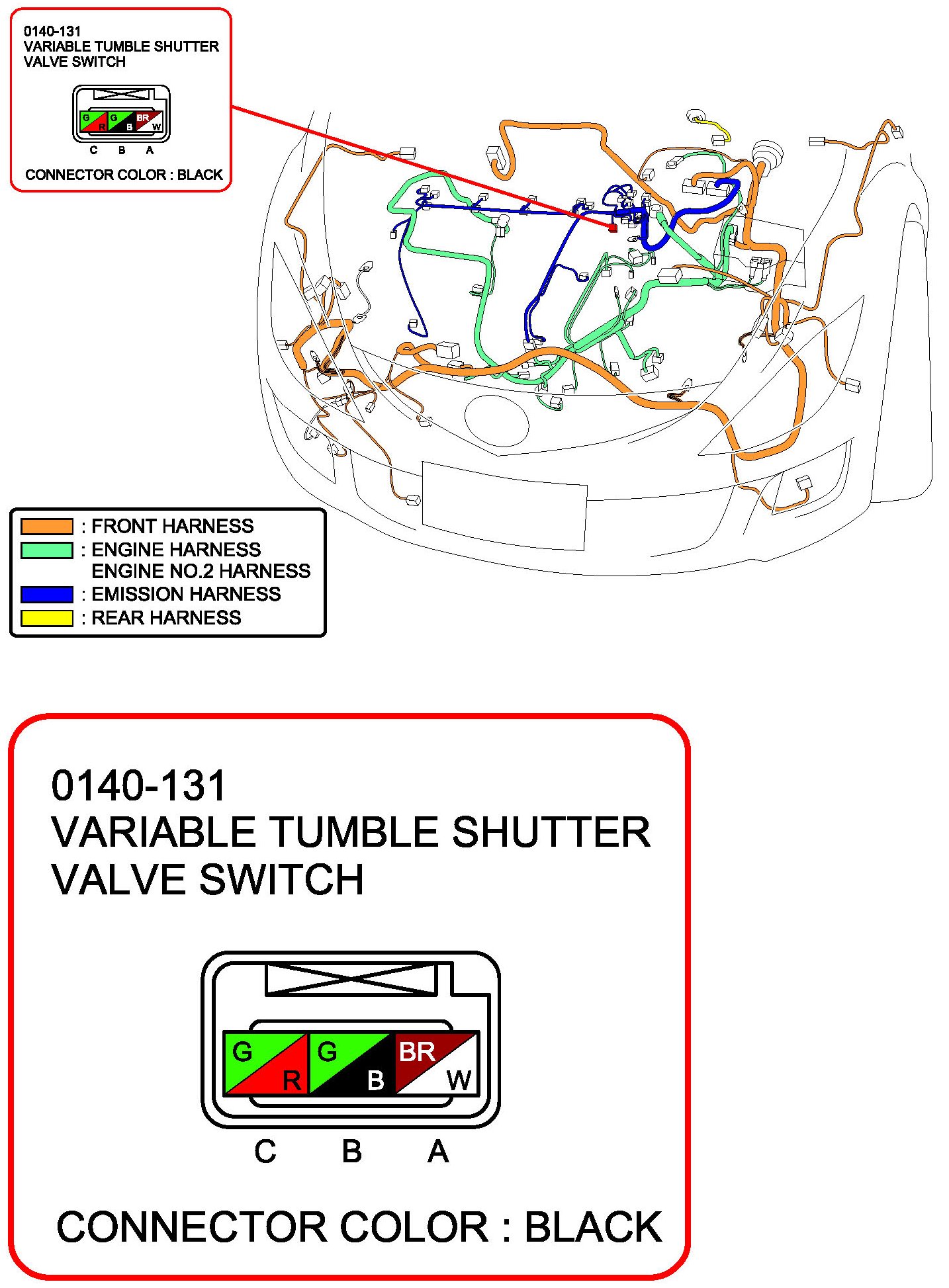 0140-131
VARIABLE TUMBLE SHUTTER
VALVE SWITCH

G R G B BR W
C B A

CONNECTOR COLOR : BLACK

: FRONT HARNESS
: ENGINE HARNESS
ENGINE NO.2 HARNESS
: EMISSION HARNESS
: REAR HARNESS

0140-131
VARIABLE TUMBLE SHUTTER
VALVE SWITCH

G R G B BR W
C B A

CONNECTOR COLOR : BLACK