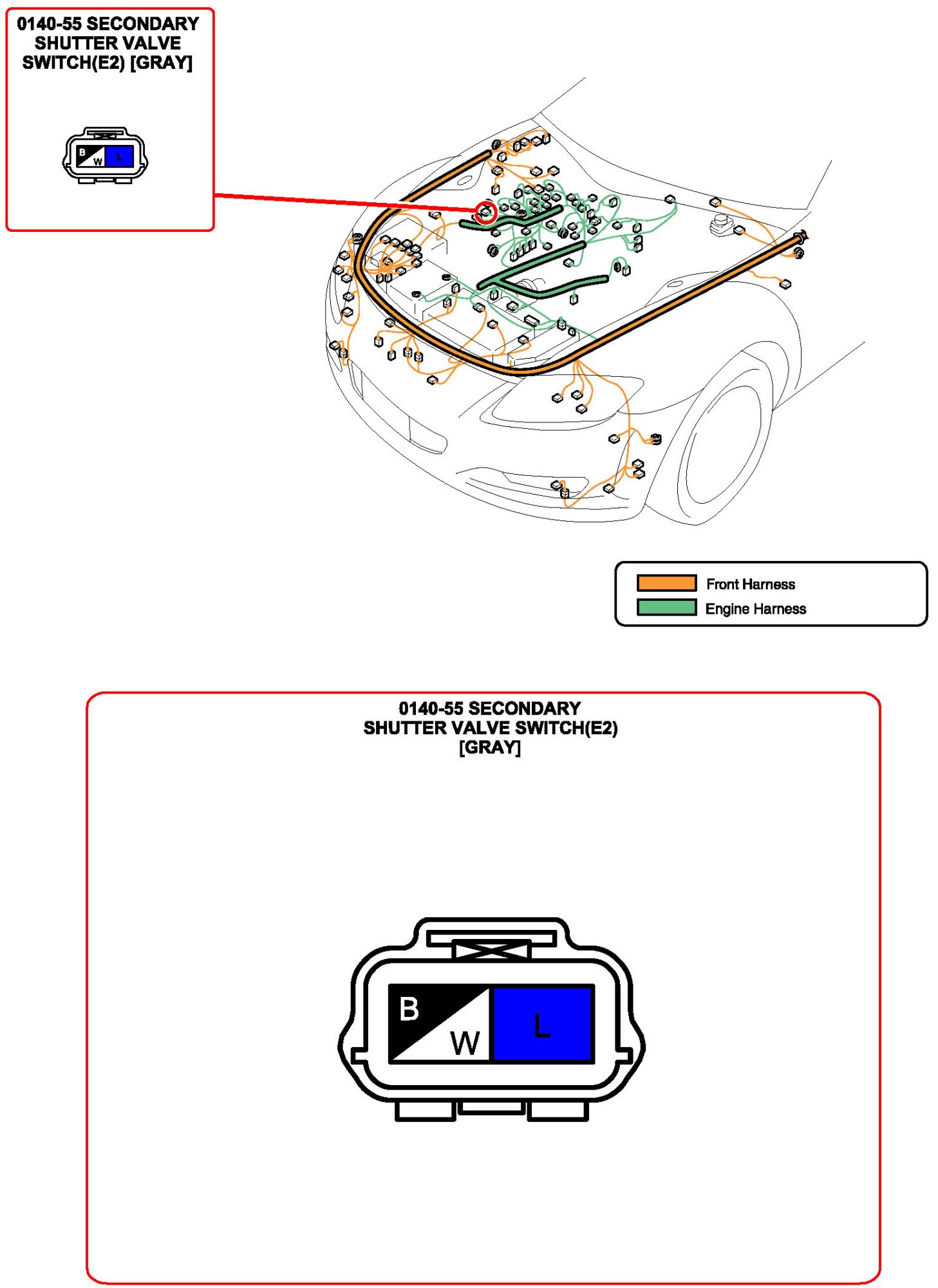 0140-55 SECONDARY SHUTTER VALVE SWITCH(E2) [GRAY]

B W L

Front Harness
Engine Harness

0140-55 SECONDARY SHUTTER VALVE SWITCH(E2) [GRAY]

B W L