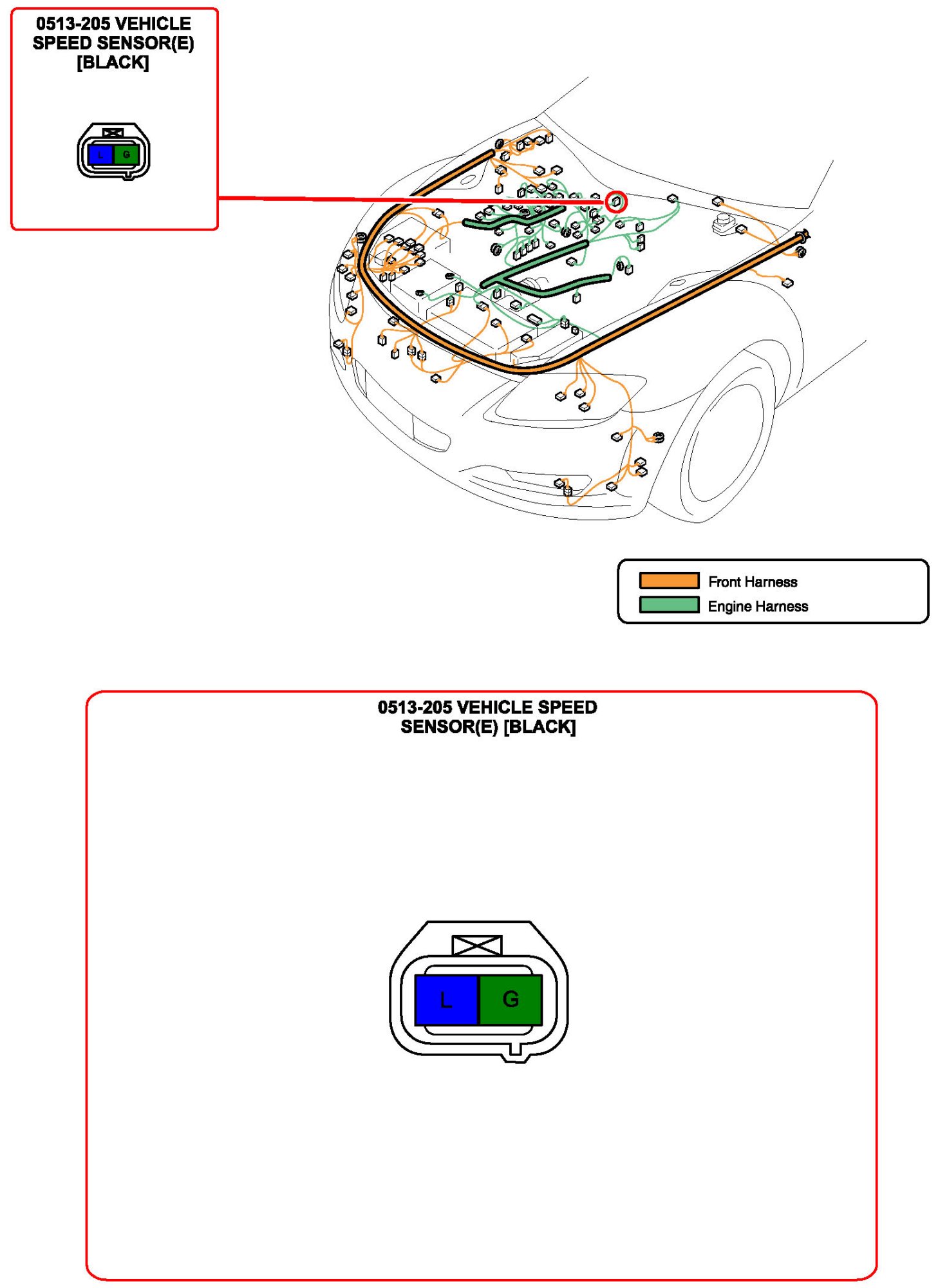 0513-205 VEHICLE SPEED SENSOR(E) [BLACK]

L G

Front Harness
Engine Harness

0513-205 VEHICLE SPEED SENSOR(E) [BLACK]

L G