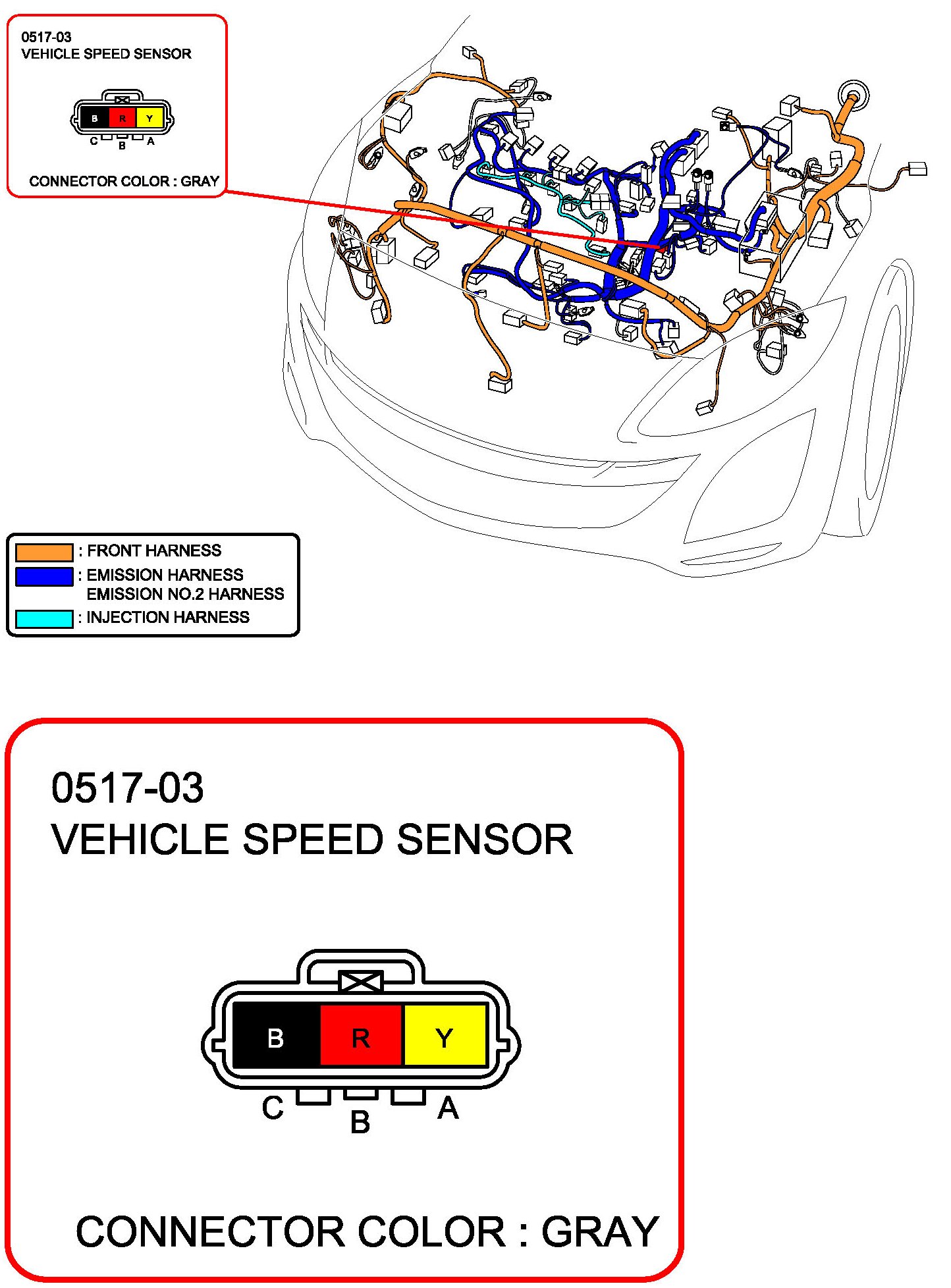 0517-03
VEHICLE SPEED SENSOR

B R Y
C B A

CONNECTOR COLOR : GRAY

: FRONT HARNESS
: EMISSION HARNESS
EMISSION NO.2 HARNESS
: INJECTION HARNESS

0517-03
VEHICLE SPEED SENSOR

B R Y
C B A

CONNECTOR COLOR : GRAY