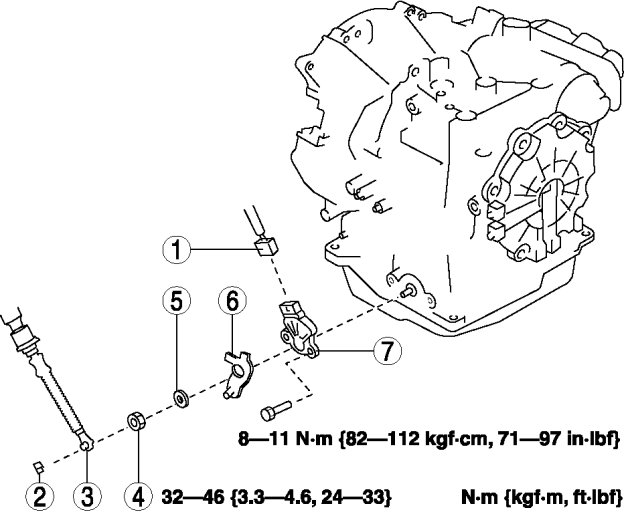 1

5

6

7

8—11 N·m {82—112 kgf·cm, 71—97 in·lbf}

2

3

4

32—46 {3.3—4.6, 24—33}

N·m {kgf·m, ft·lbf}