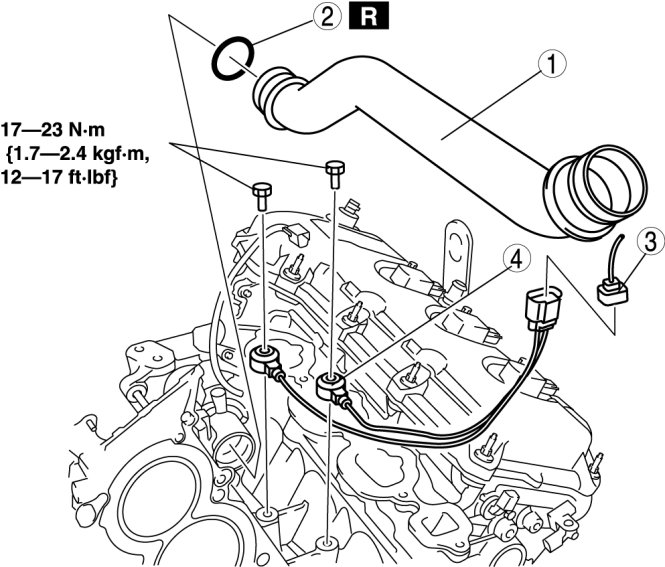 2 R

1

17—23 N·m
{1.7—2.4 kgf·m,
12—17 ft·lbf}

3

4