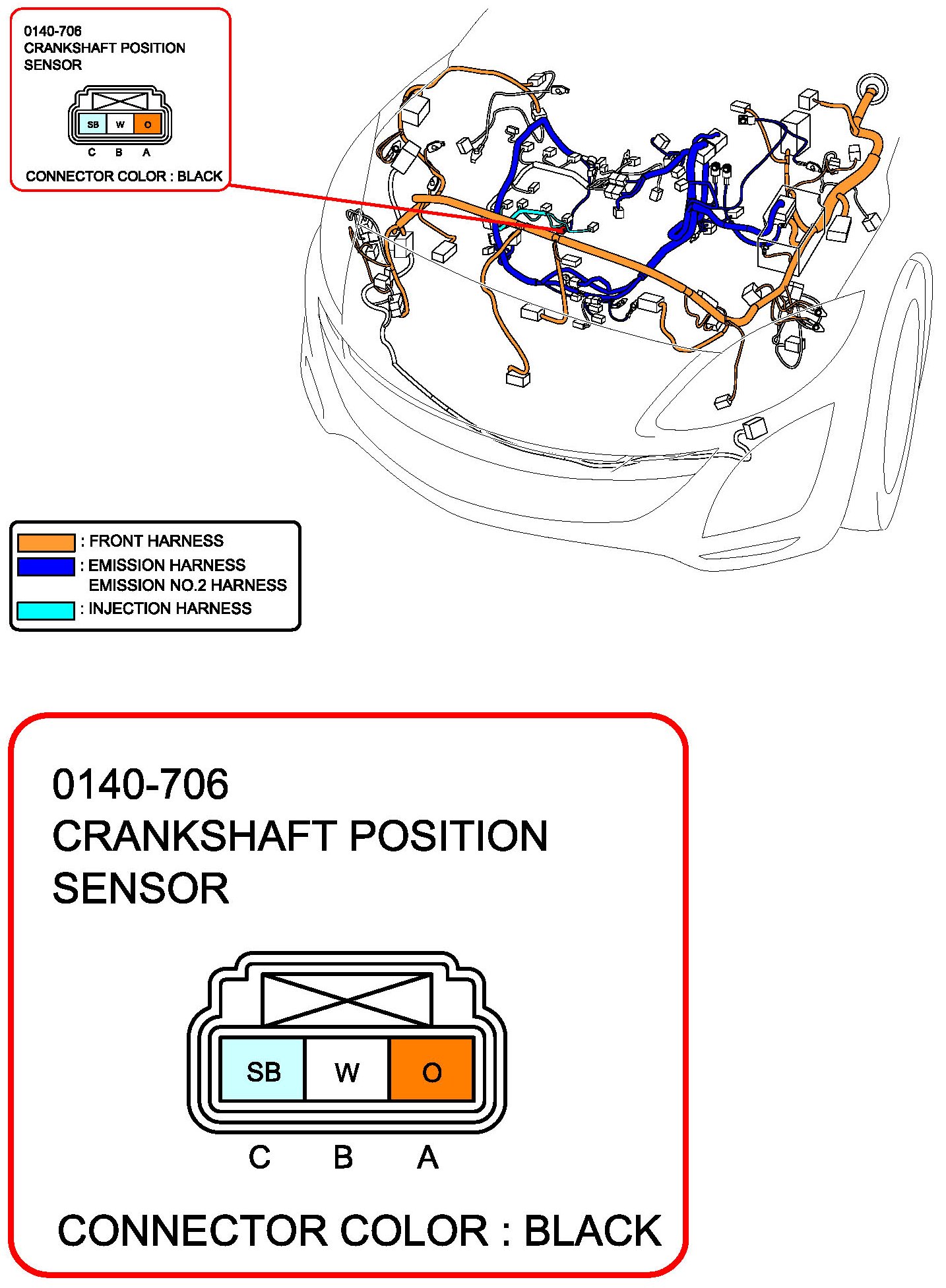 0140-706
CRANKSHAFT POSITION SENSOR

SB W O
C B A

CONNECTOR COLOR : BLACK

: FRONT HARNESS
: EMISSION HARNESS
EMISSION NO.2 HARNESS
: INJECTION HARNESS

0140-706
CRANKSHAFT POSITION SENSOR

SB W O
C B A

CONNECTOR COLOR : BLACK