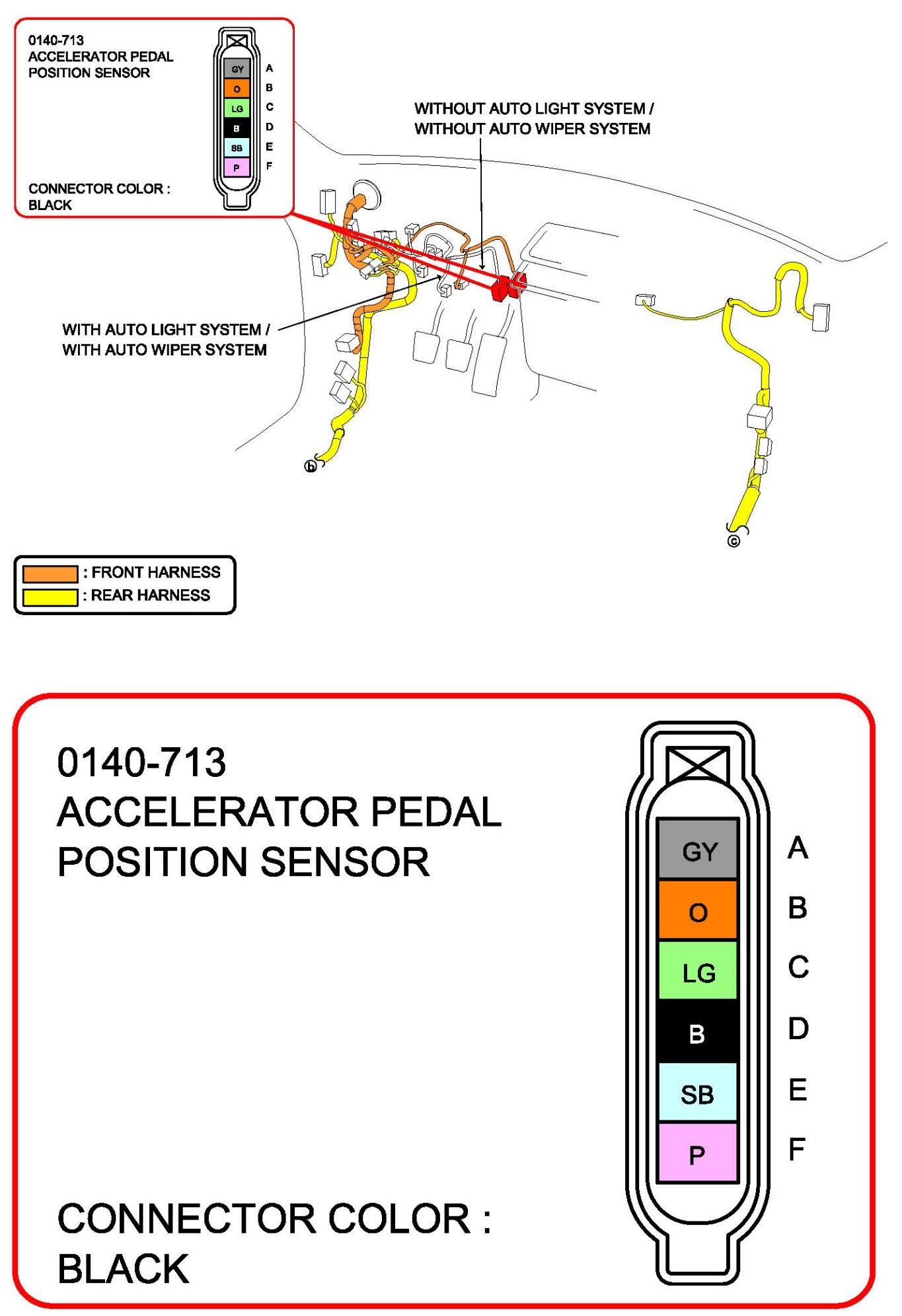 0140-713
ACCELERATOR PEDAL
POSITION SENSOR

GY A
O B
LG C
B D
SB E
P F

CONNECTOR COLOR :
BLACK

WITHOUT AUTO LIGHT SYSTEM /
WITHOUT AUTO WIPER SYSTEM

WITH AUTO LIGHT SYSTEM /
WITH AUTO WIPER SYSTEM

ⓑ

ⓒ

: FRONT HARNESS
: REAR HARNESS

0140-713
ACCELERATOR PEDAL
POSITION SENSOR

GY A
O B
LG C
B D
SB E
P F

CONNECTOR COLOR :
BLACK