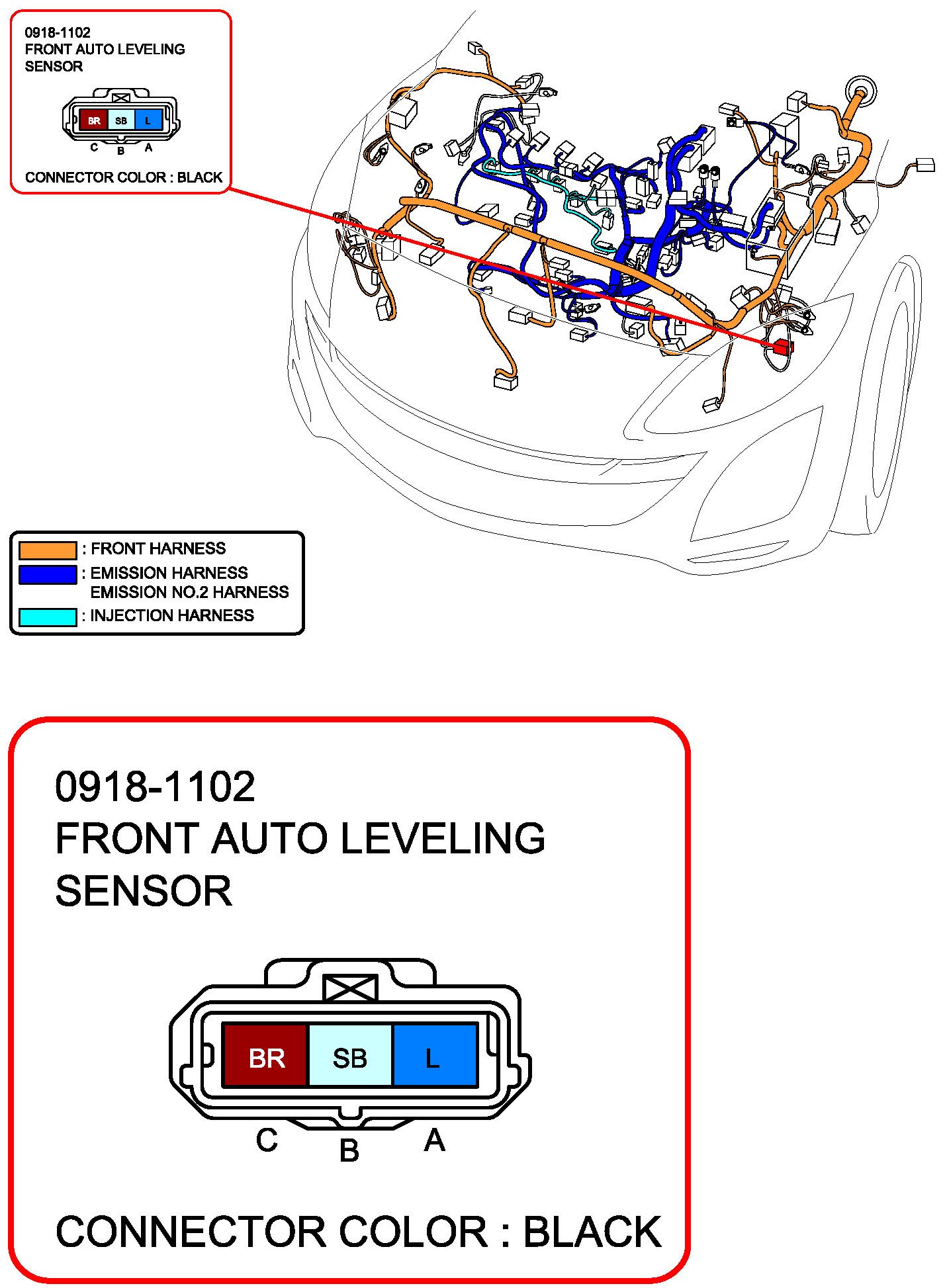 0918-1102
FRONT AUTO LEVELING SENSOR

BR SB L
C B A

CONNECTOR COLOR : BLACK

: FRONT HARNESS
: EMISSION HARNESS
EMISSION NO.2 HARNESS
: INJECTION HARNESS

0918-1102
FRONT AUTO LEVELING SENSOR

BR SB L
C B A

CONNECTOR COLOR : BLACK