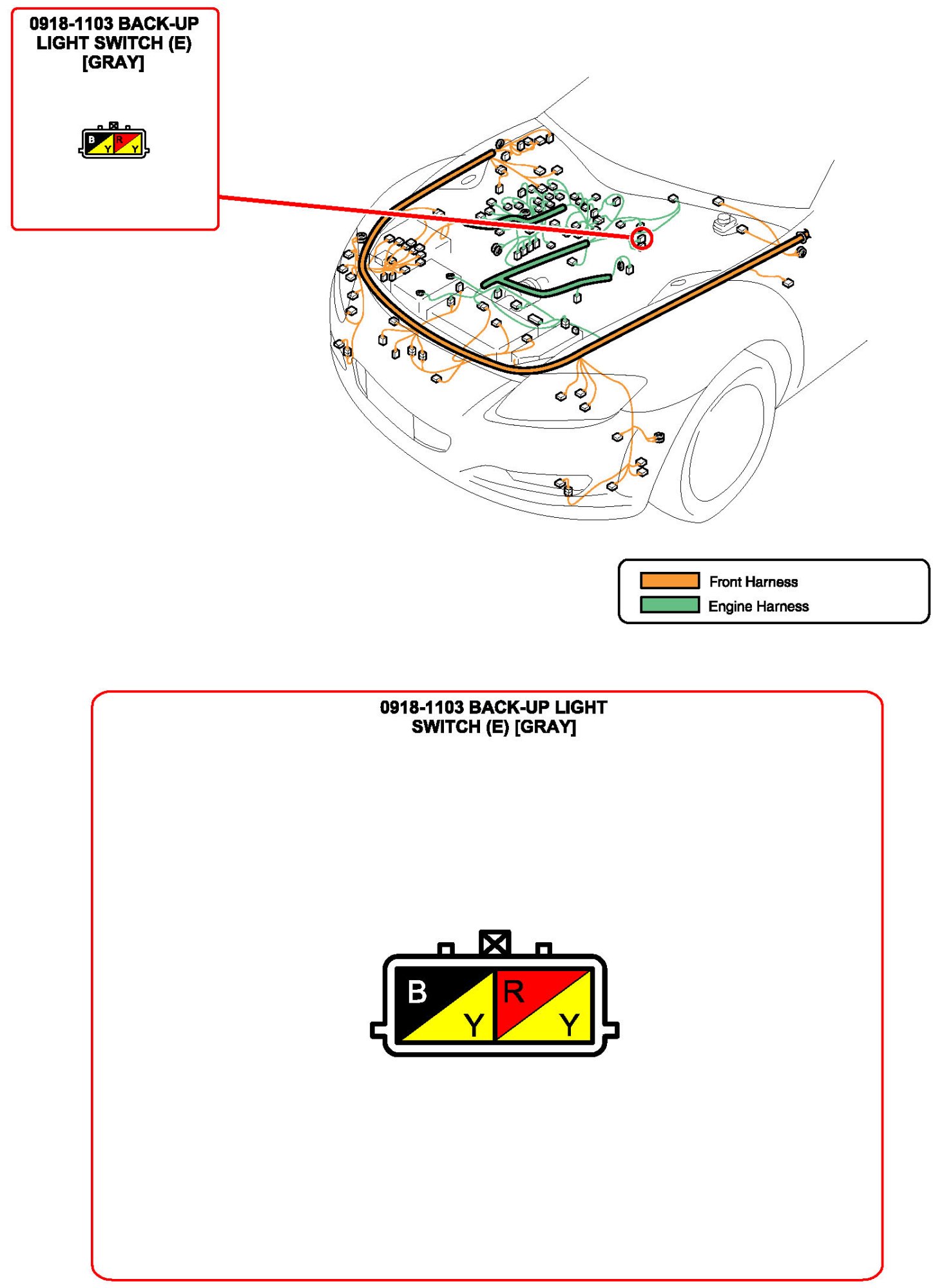 0918-1103 BACK-UP LIGHT SWITCH (E) [GRAY]

B Y R Y

Front Harness
Engine Harness

0918-1103 BACK-UP LIGHT SWITCH (E) [GRAY]

B Y R Y