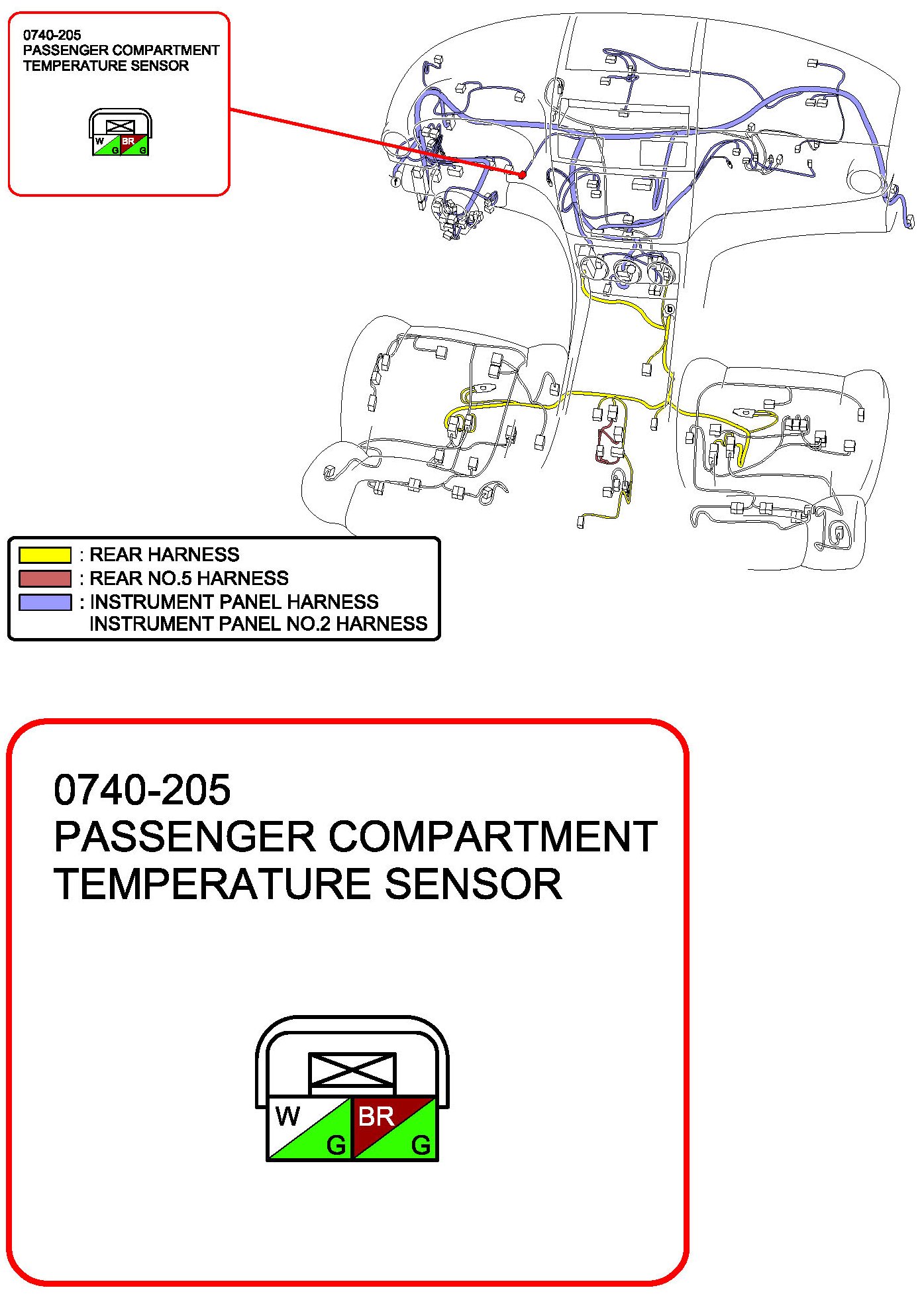 0740-205
PASSENGER COMPARTMENT
TEMPERATURE SENSOR

W G BR G

f

b

: REAR HARNESS
: REAR NO.5 HARNESS
: INSTRUMENT PANEL HARNESS
INSTRUMENT PANEL NO.2 HARNESS

0740-205
PASSENGER COMPARTMENT
TEMPERATURE SENSOR

W G BR G