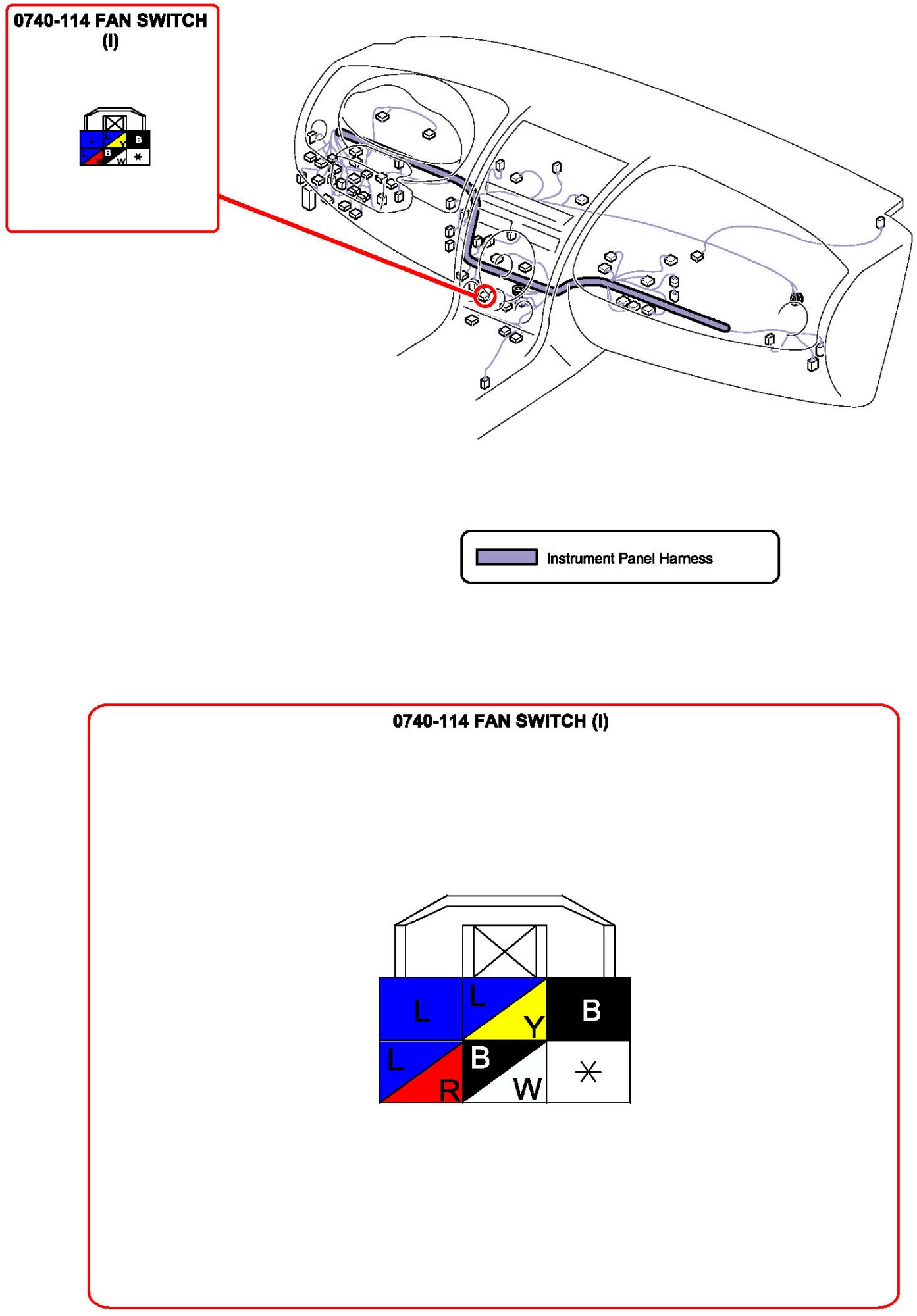 0740-114 FAN SWITCH (I)

L L Y B
L R B W *

Instrument Panel Harness

0740-114 FAN SWITCH (I)

L L Y B
L R B W *