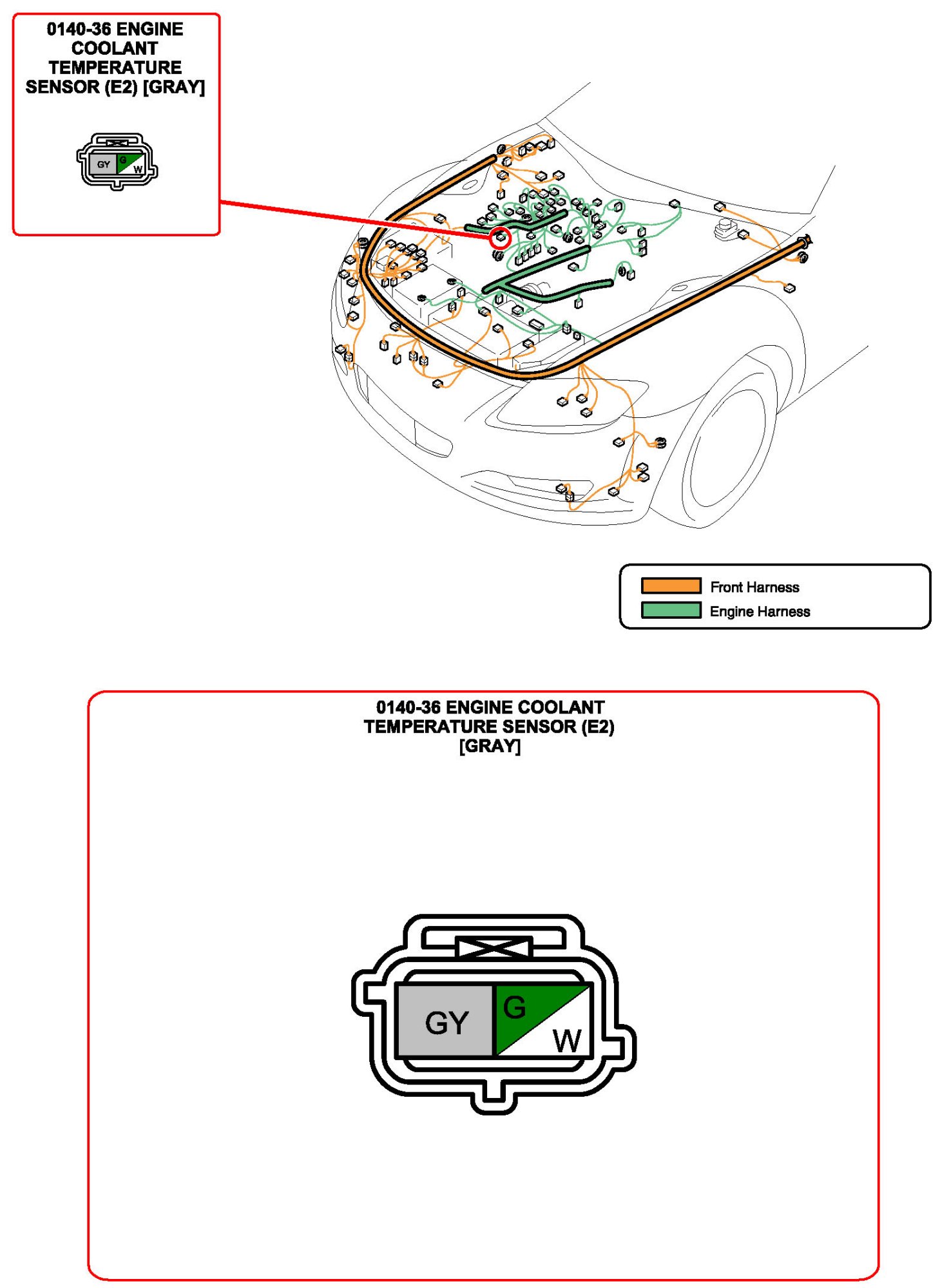 0140-36 ENGINE COOLANT TEMPERATURE SENSOR (E2) [GRAY]

GY G W

Front Harness
Engine Harness

0140-36 ENGINE COOLANT TEMPERATURE SENSOR (E2) [GRAY]

GY G W