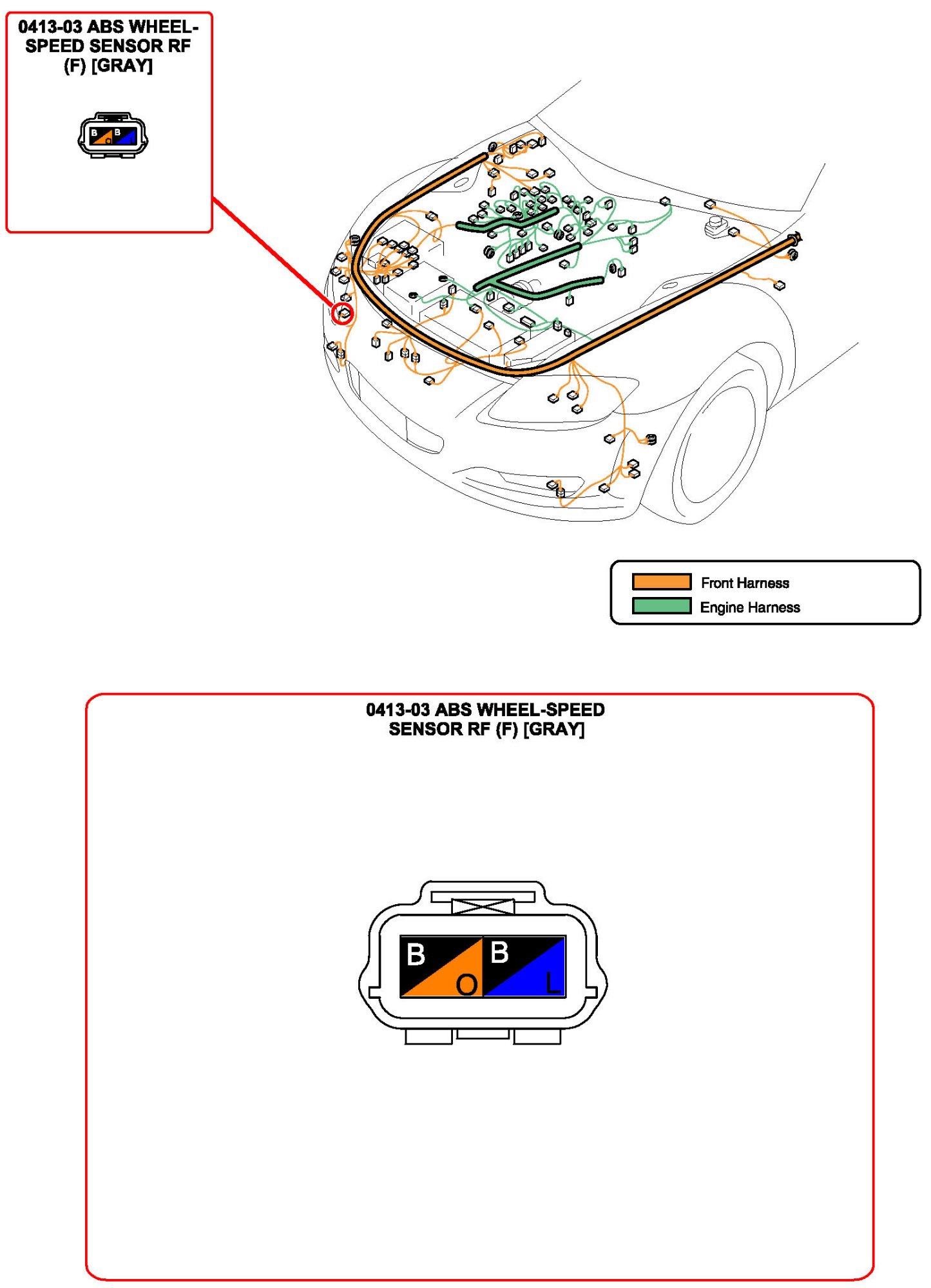 0413-03 ABS WHEEL-SPEED SENSOR RF (F) [GRAY]

B O B L

Front Harness
Engine Harness

0413-03 ABS WHEEL-SPEED SENSOR RF (F) [GRAY]

B O B L