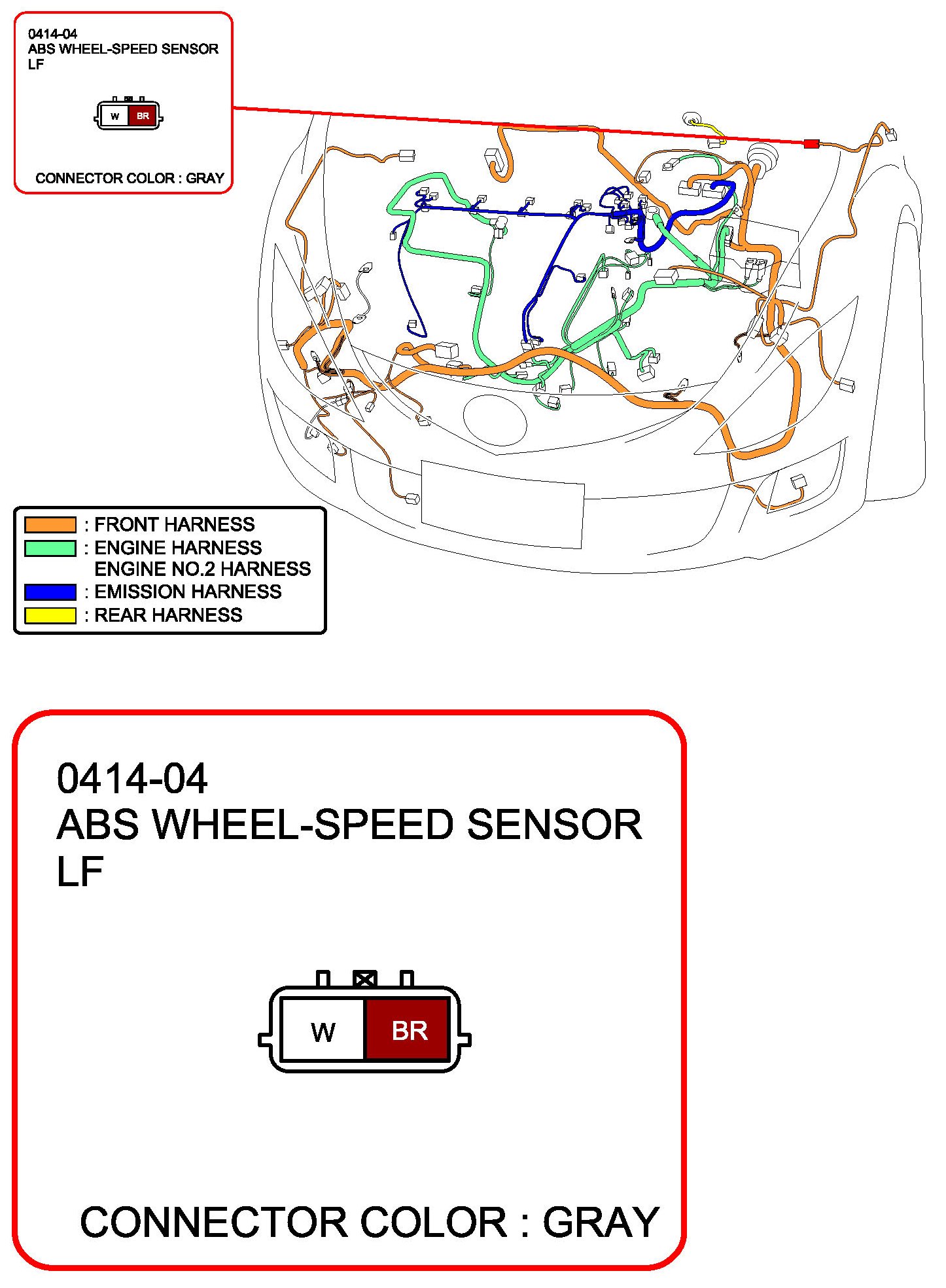 0414-04
ABS WHEEL-SPEED SENSOR
LF

W BR

CONNECTOR COLOR : GRAY

: FRONT HARNESS
: ENGINE HARNESS
ENGINE NO.2 HARNESS
: EMISSION HARNESS
: REAR HARNESS

0414-04
ABS WHEEL-SPEED SENSOR
LF

W BR

CONNECTOR COLOR : GRAY