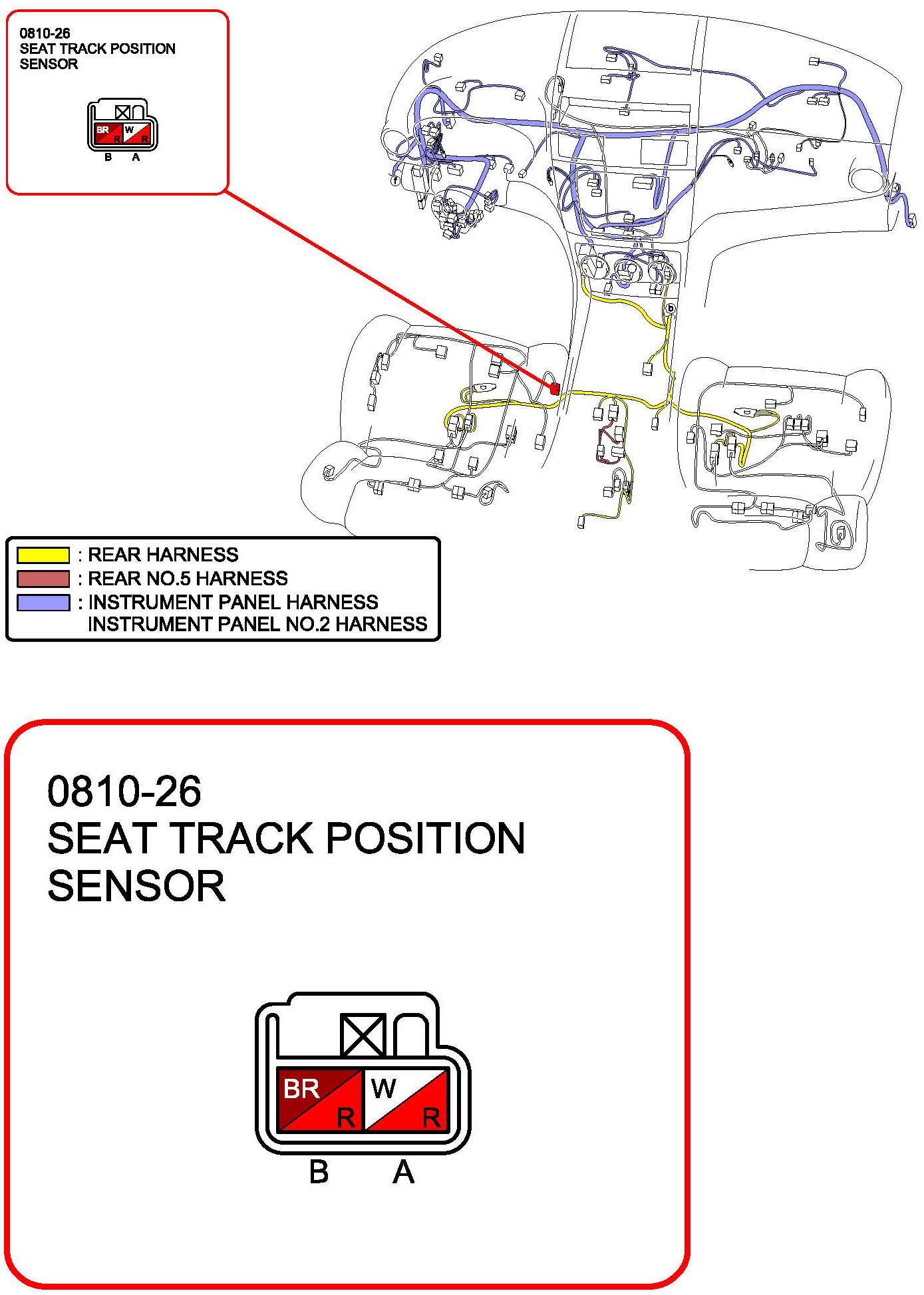 0810-26
SEAT TRACK POSITION SENSOR

BR R W R
B A

f

b

: REAR HARNESS
: REAR NO.5 HARNESS
: INSTRUMENT PANEL HARNESS
INSTRUMENT PANEL NO.2 HARNESS

0810-26
SEAT TRACK POSITION SENSOR

BR R W R
B A