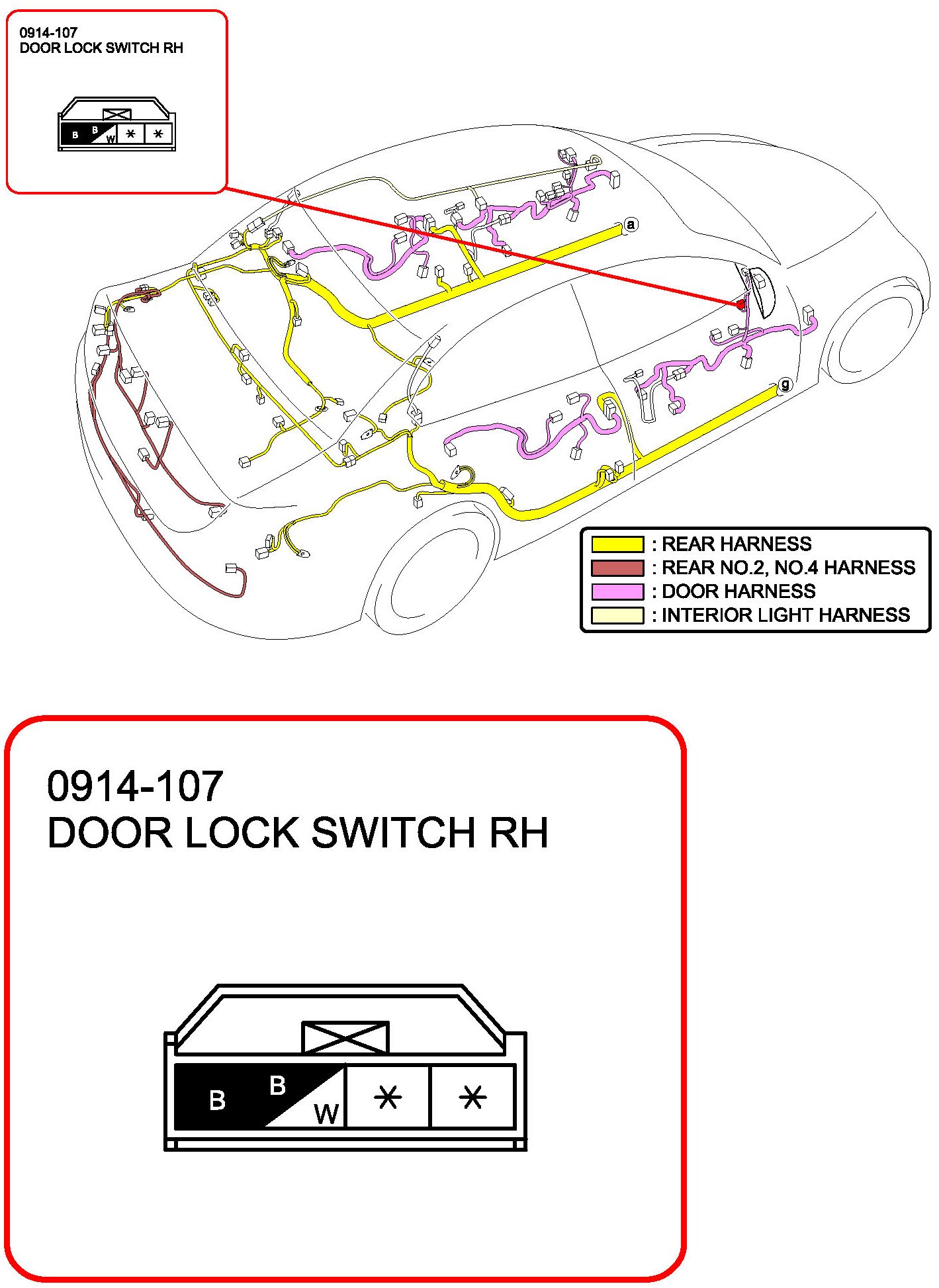 0914-107
DOOR LOCK SWITCH RH

B B W * *

a

g

: REAR HARNESS
: REAR NO.2, NO.4 HARNESS
: DOOR HARNESS
: INTERIOR LIGHT HARNESS

0914-107
DOOR LOCK SWITCH RH

B B W * *