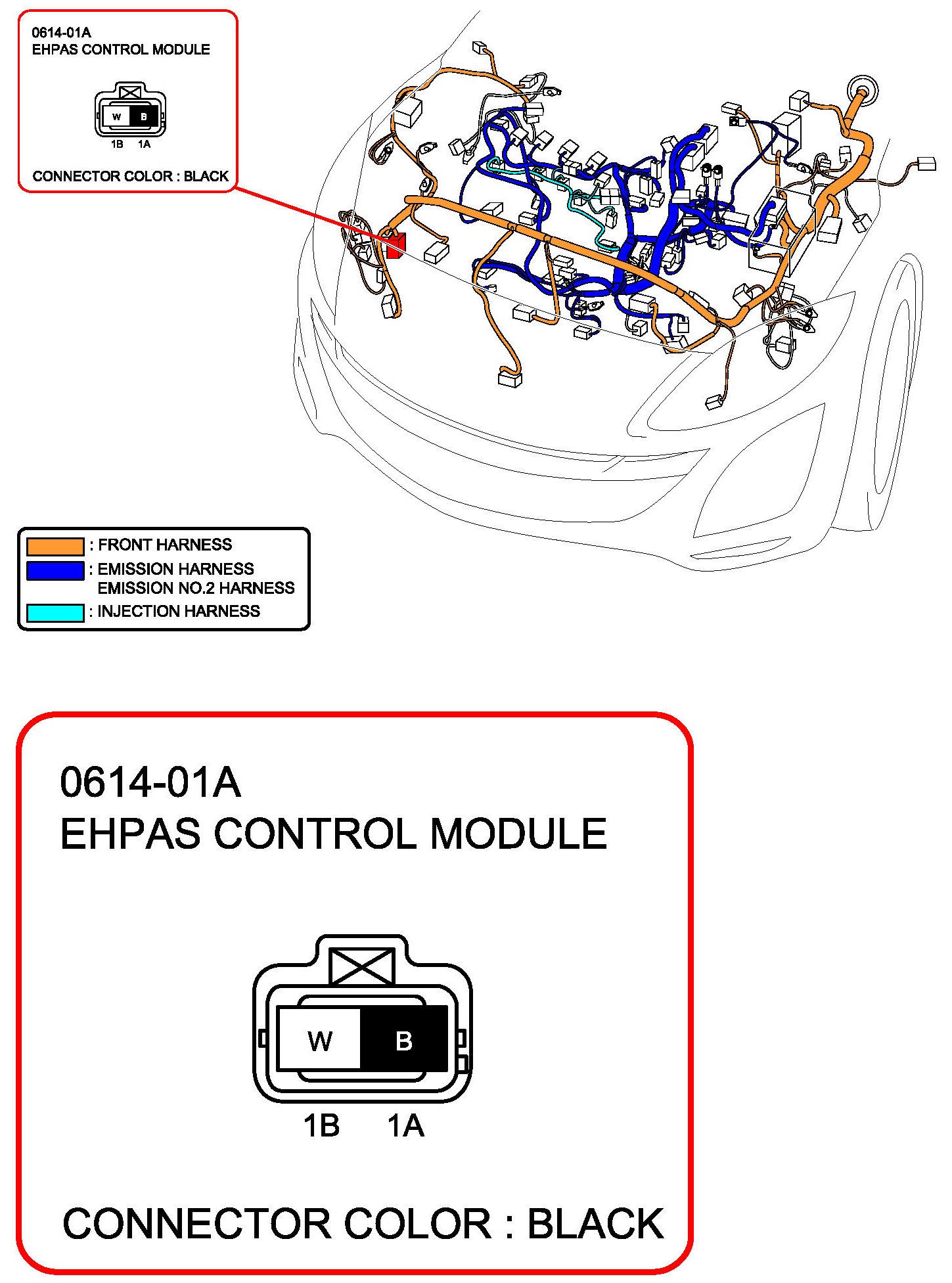 0614-01A
EHPAS CONTROL MODULE

W B
1B 1A

CONNECTOR COLOR : BLACK

: FRONT HARNESS
: EMISSION HARNESS
EMISSION NO.2 HARNESS
: INJECTION HARNESS

0614-01A
EHPAS CONTROL MODULE

W B
1B 1A

CONNECTOR COLOR : BLACK