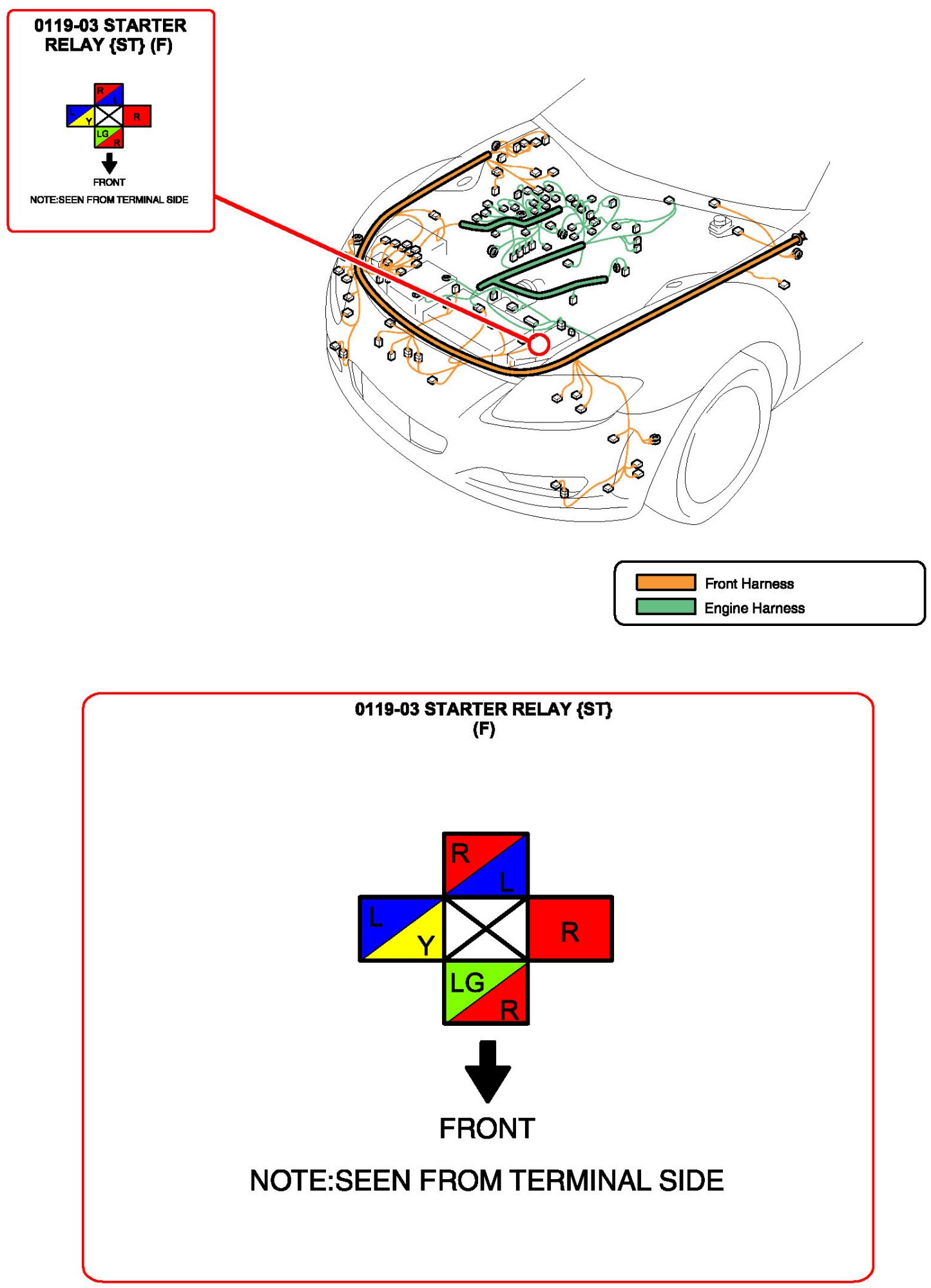 0119-03 STARTER RELAY {ST} (F)

R
L
L
Y
R
LG
R

FRONT

NOTE:SEEN FROM TERMINAL SIDE

Front Harness
Engine Harness

0119-03 STARTER RELAY {ST} (F)

R
L
L
Y
R
LG
R

FRONT

NOTE:SEEN FROM TERMINAL SIDE