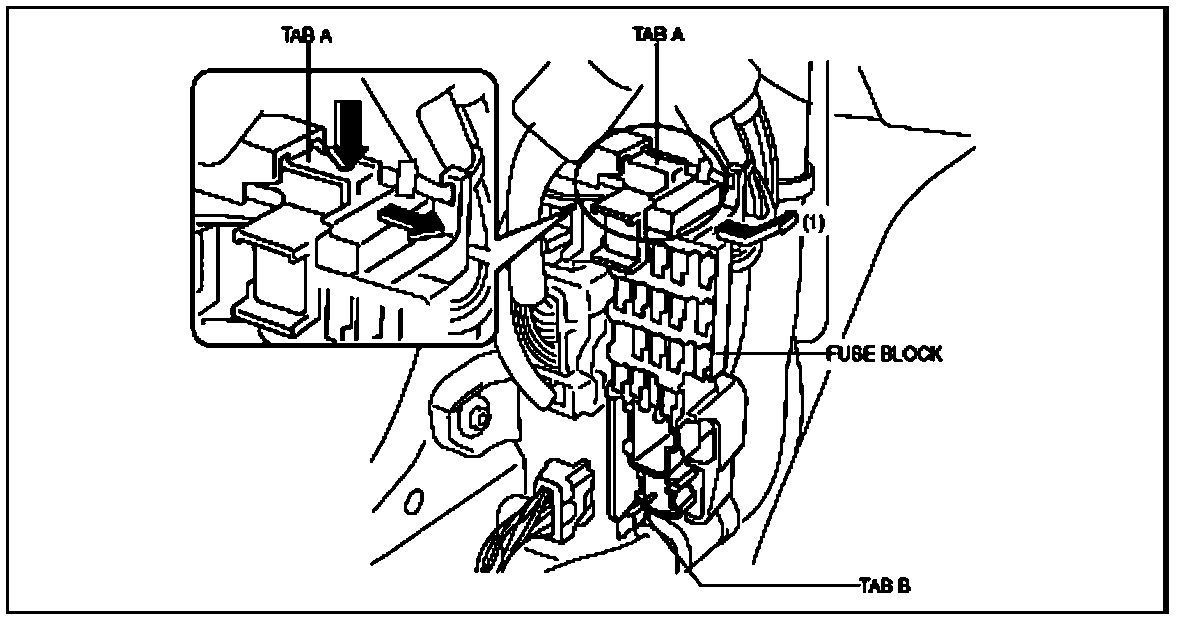 TAB A
TAB A
(1)
FUSE BLOCK
TAB B