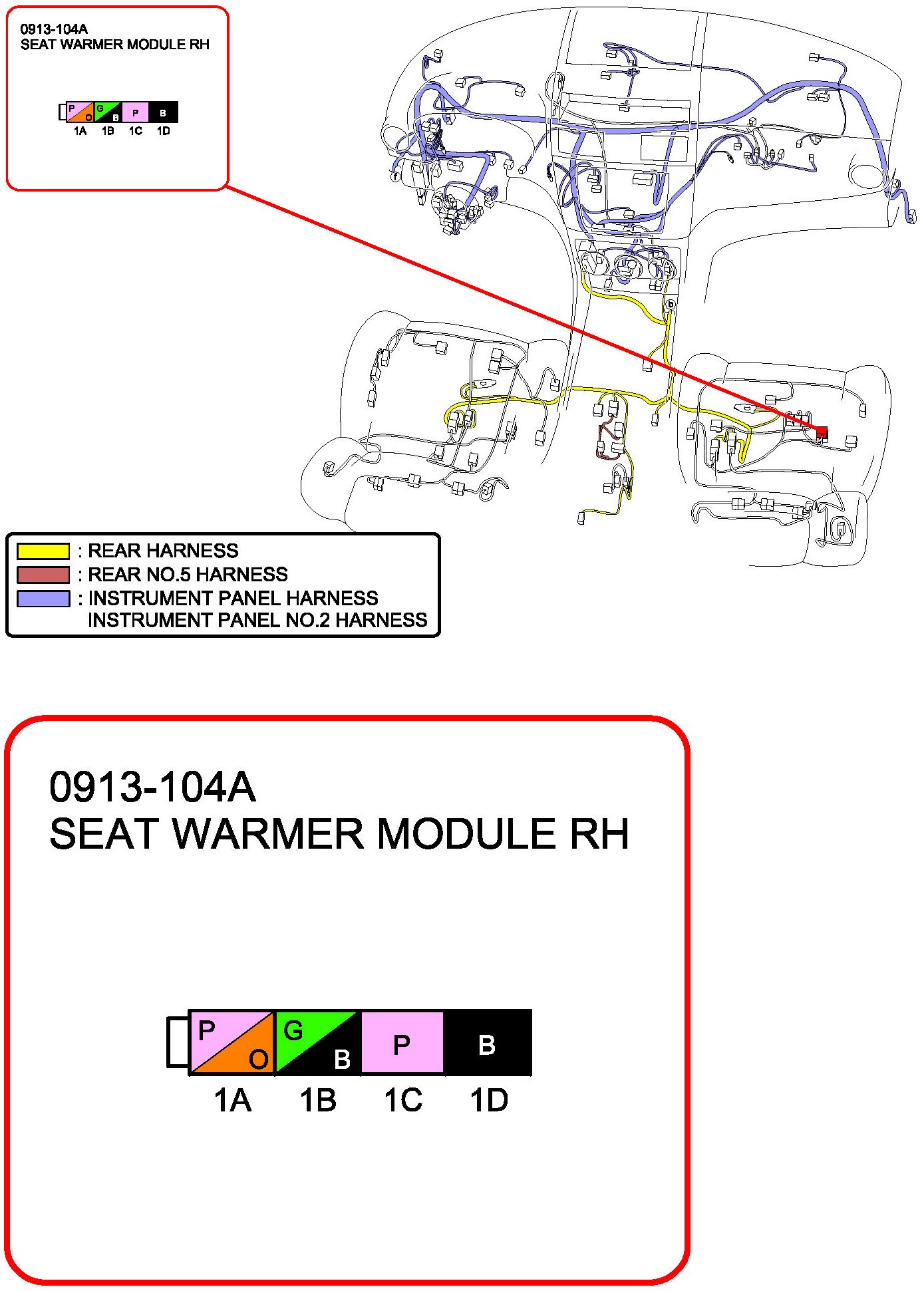 0913-104A
SEAT WARMER MODULE RH

P O G B P B
1A 1B 1C 1D

f

b

: REAR HARNESS
: REAR NO.5 HARNESS
: INSTRUMENT PANEL HARNESS
INSTRUMENT PANEL NO.2 HARNESS

0913-104A
SEAT WARMER MODULE RH

P O G B P B
1A 1B 1C 1D