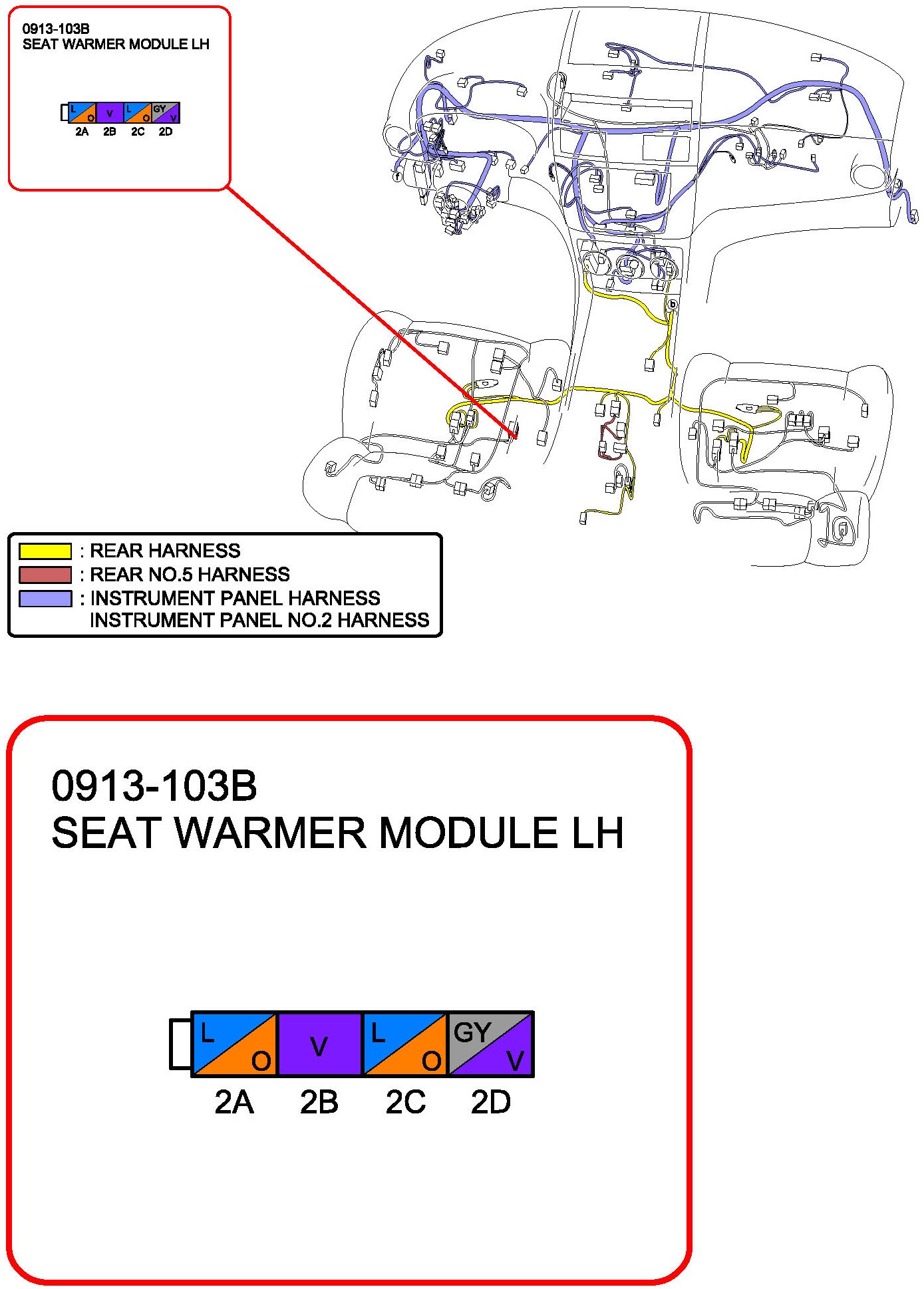 0913-103B
SEAT WARMER MODULE LH

L O V L O GY V
2A 2B 2C 2D

f

b

: REAR HARNESS
: REAR NO.5 HARNESS
: INSTRUMENT PANEL HARNESS
INSTRUMENT PANEL NO.2 HARNESS

0913-103B
SEAT WARMER MODULE LH

L O V L O GY V
2A 2B 2C 2D