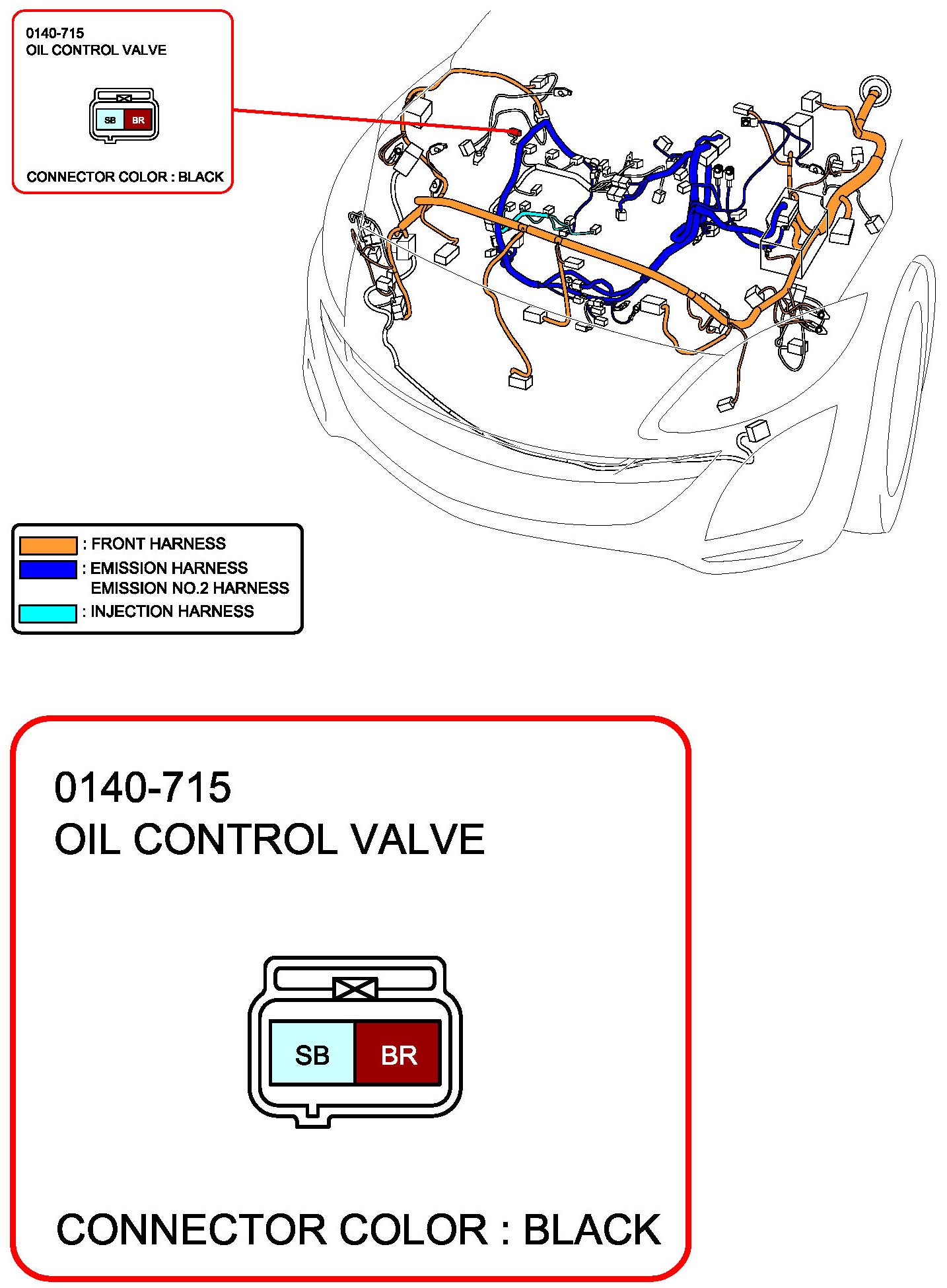 0140-715
OIL CONTROL VALVE

SB BR

CONNECTOR COLOR : BLACK

: FRONT HARNESS
: EMISSION HARNESS
EMISSION NO.2 HARNESS
: INJECTION HARNESS

0140-715
OIL CONTROL VALVE

SB BR

CONNECTOR COLOR : BLACK