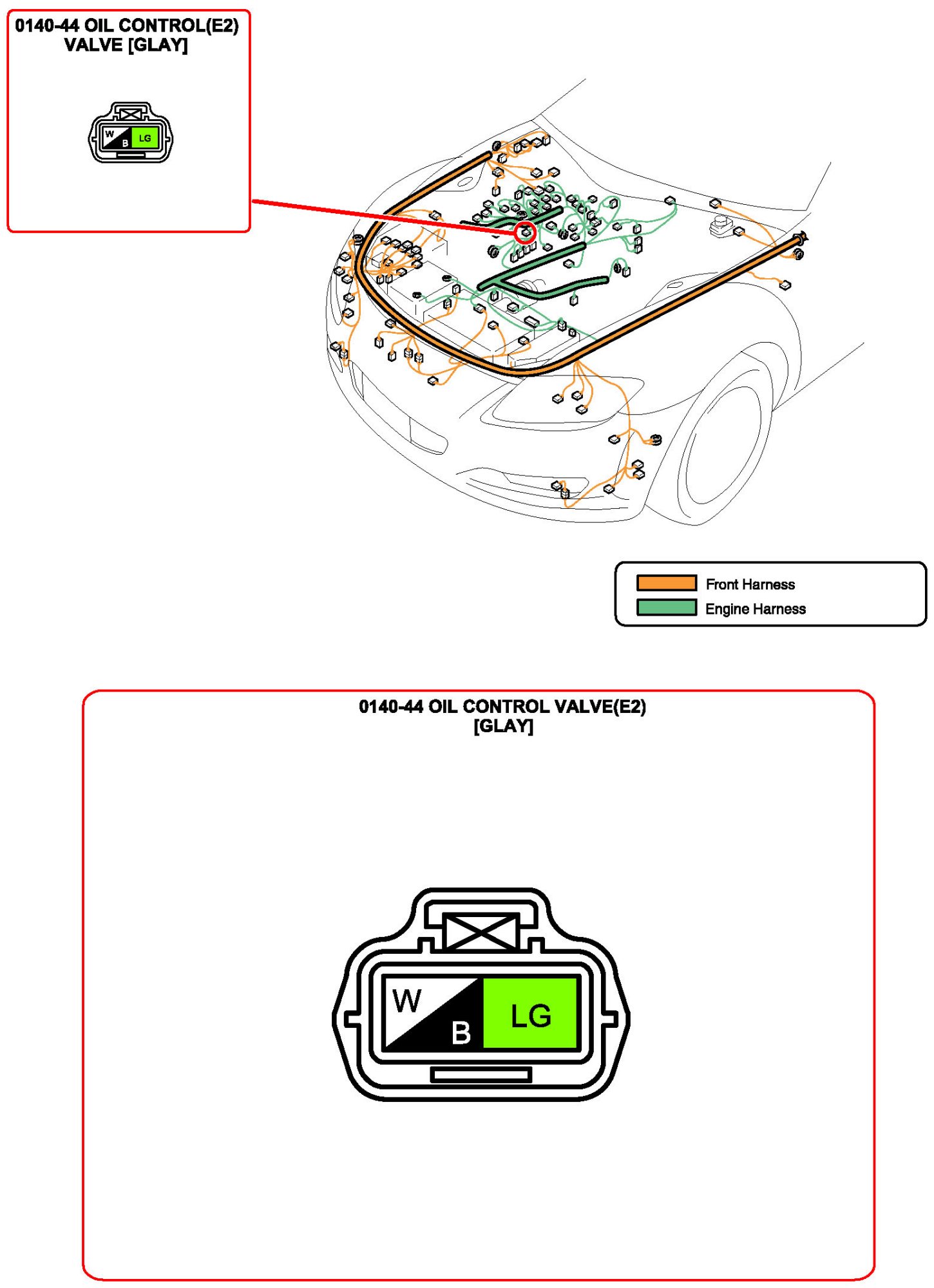 0140-44 OIL CONTROL(E2) VALVE [GLAY]

W B LG

Front Harness
Engine Harness

0140-44 OIL CONTROL VALVE(E2) [GLAY]

W B LG