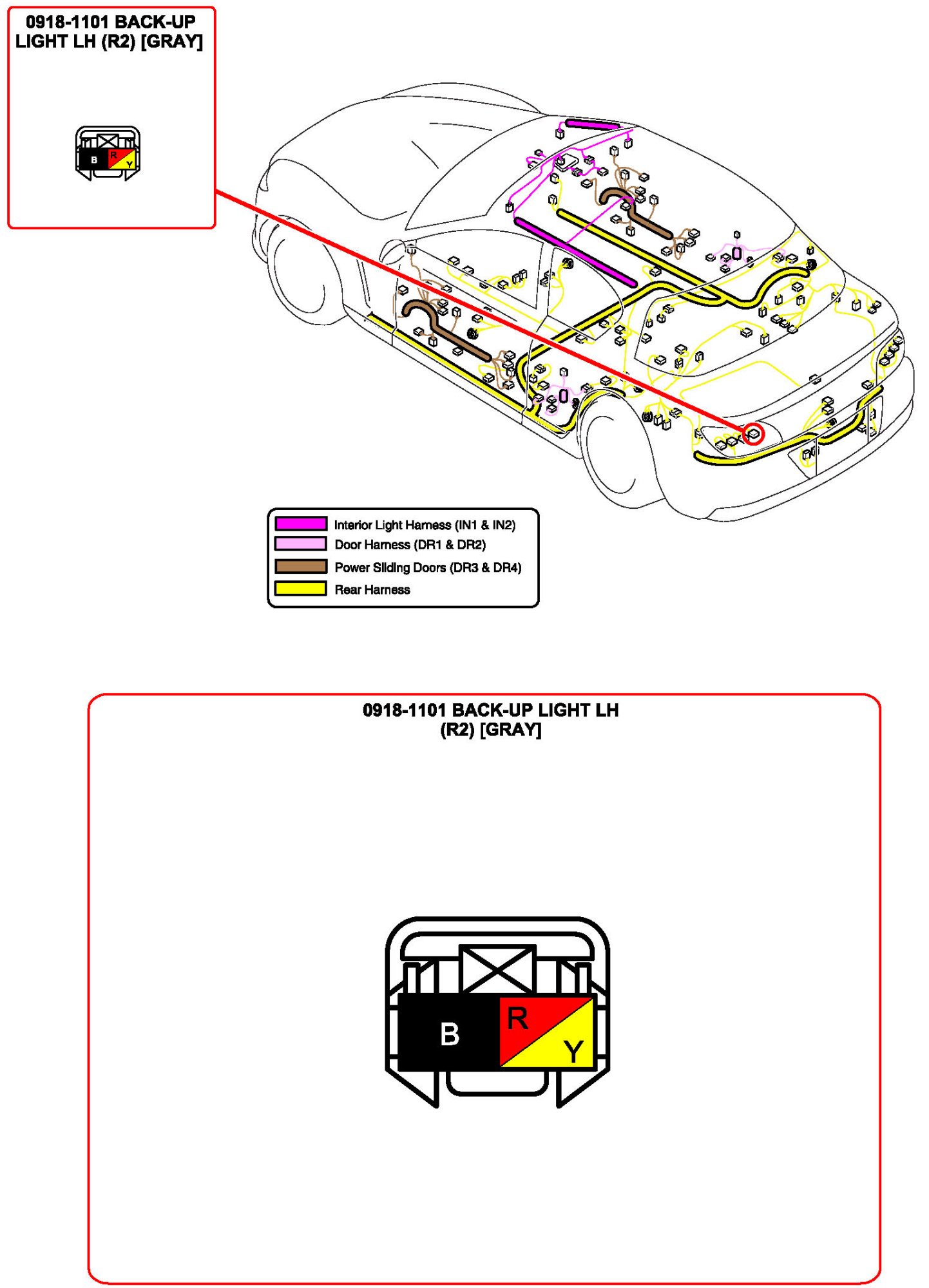 0918-1101 BACK-UP LIGHT LH (R2) [GRAY]

B R Y

Interior Light Harness (IN1 & IN2)
Door Harness (DR1 & DR2)
Power Sliding Doors (DR3 & DR4)
Rear Harness

0918-1101 BACK-UP LIGHT LH (R2) [GRAY]

B R Y