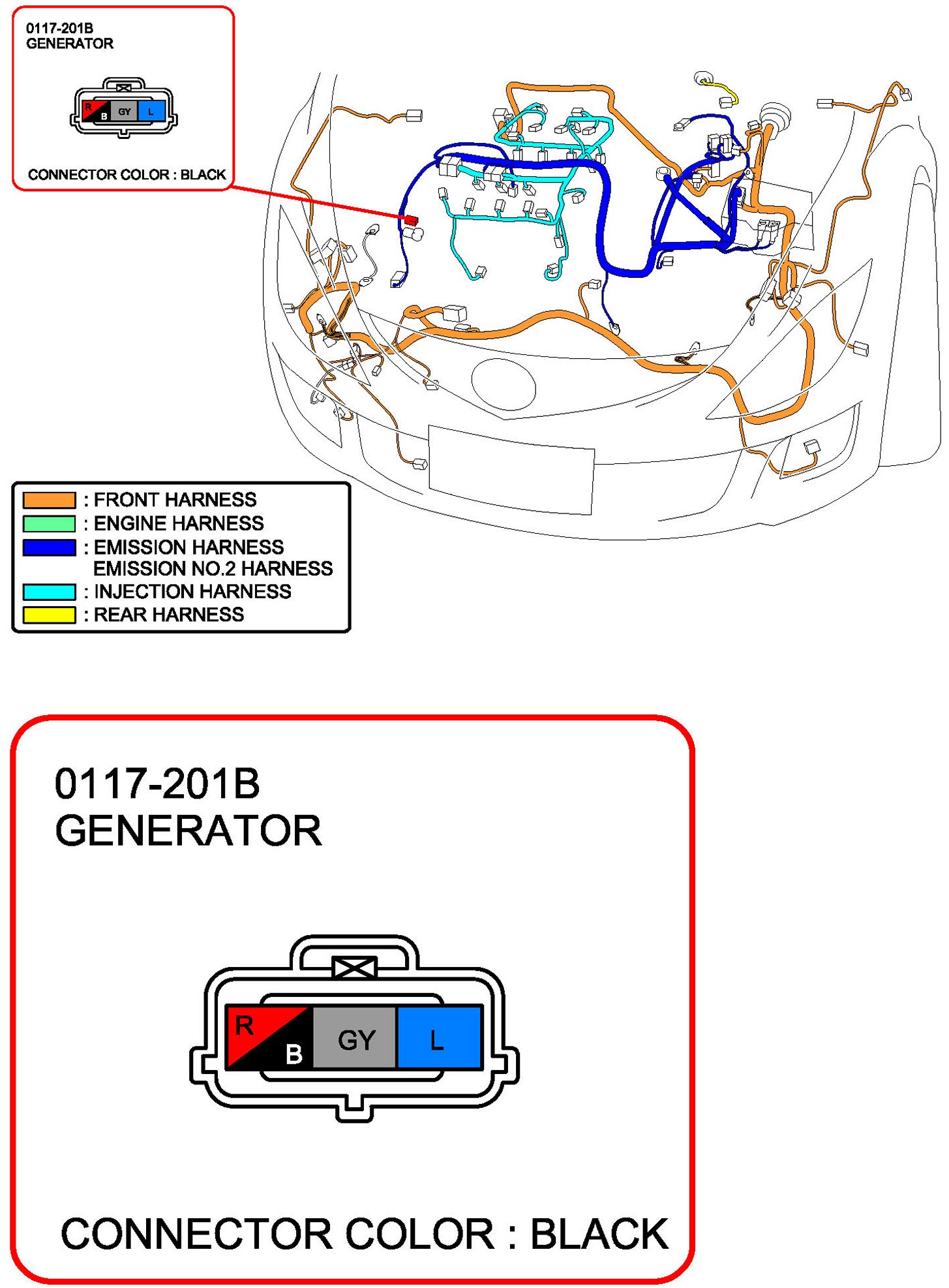 0117-201B
GENERATOR

R
B
GY
L

CONNECTOR COLOR : BLACK

: FRONT HARNESS
: ENGINE HARNESS
: EMISSION HARNESS
EMISSION NO.2 HARNESS
: INJECTION HARNESS
: REAR HARNESS

0117-201B
GENERATOR

R
B
GY
L

CONNECTOR COLOR : BLACK