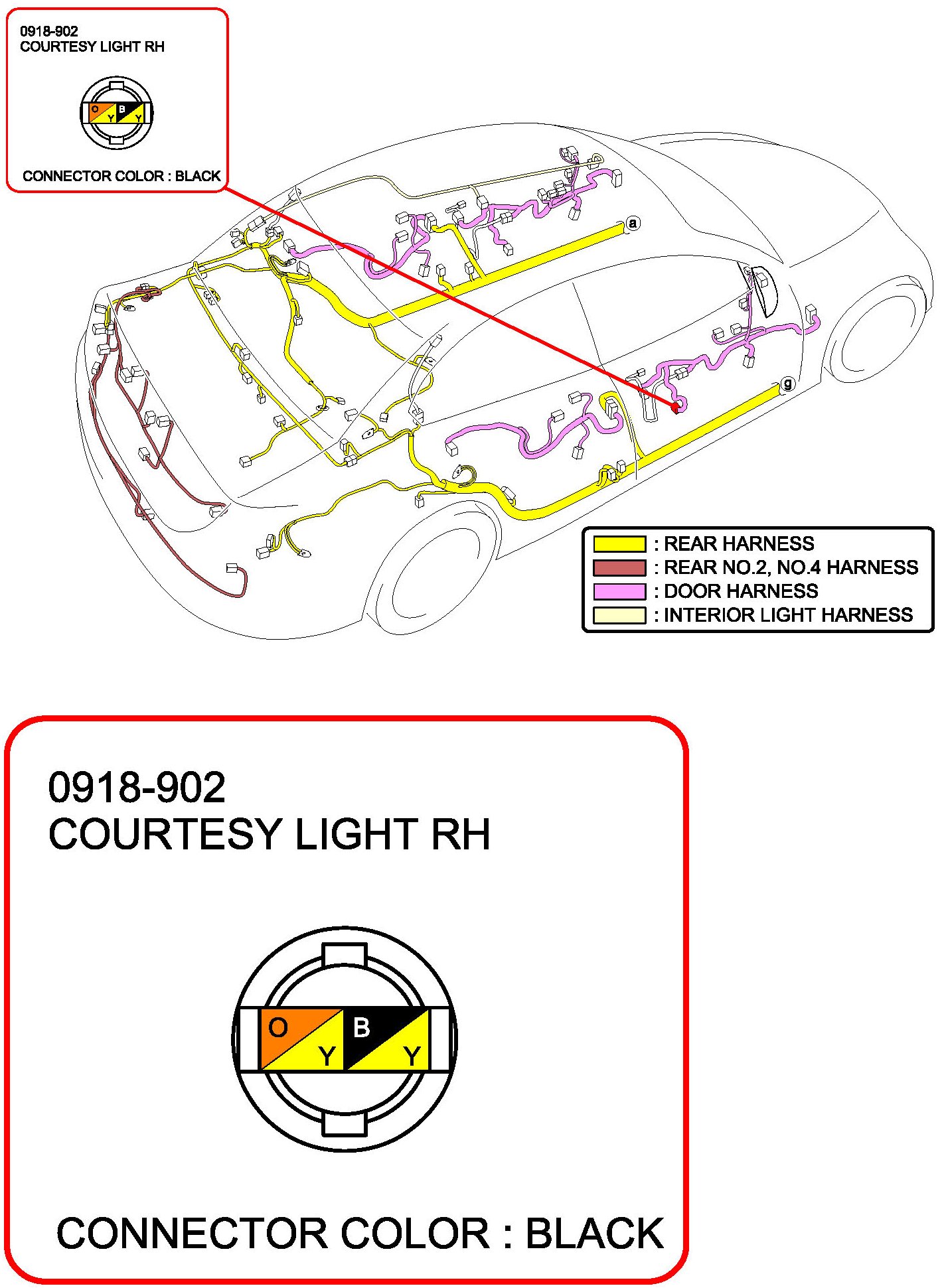 0918-902
COURTESY LIGHT RH

O
Y
B
Y

CONNECTOR COLOR : BLACK

a

g

: REAR HARNESS
: REAR NO.2, NO.4 HARNESS
: DOOR HARNESS
: INTERIOR LIGHT HARNESS

0918-902
COURTESY LIGHT RH

O
Y
B
Y

CONNECTOR COLOR : BLACK