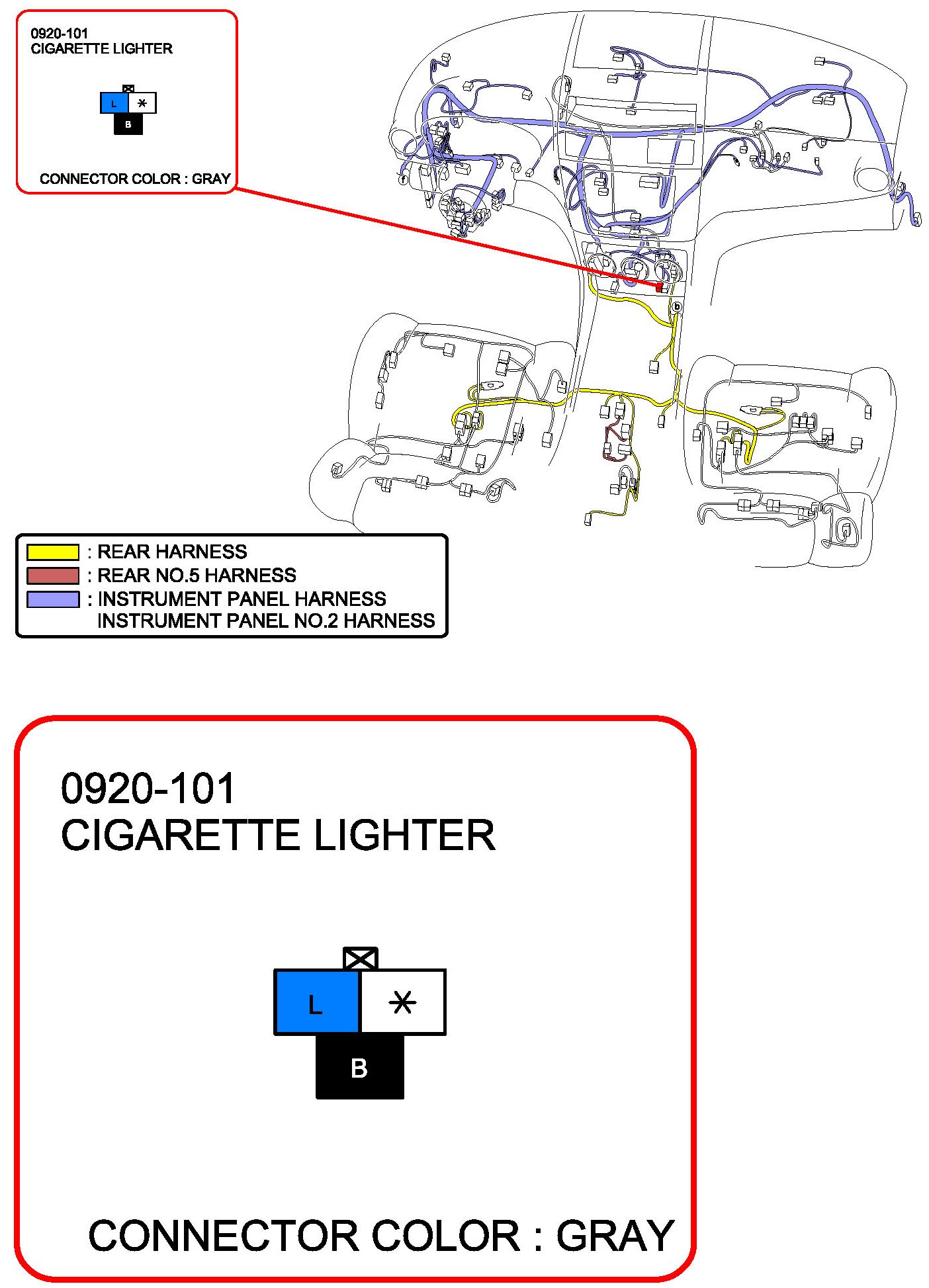 0920-101
CIGARETTE LIGHTER

L *
B

CONNECTOR COLOR : GRAY

f

b

: REAR HARNESS
: REAR NO.5 HARNESS
: INSTRUMENT PANEL HARNESS
INSTRUMENT PANEL NO.2 HARNESS

0920-101
CIGARETTE LIGHTER

L *
B

CONNECTOR COLOR : GRAY