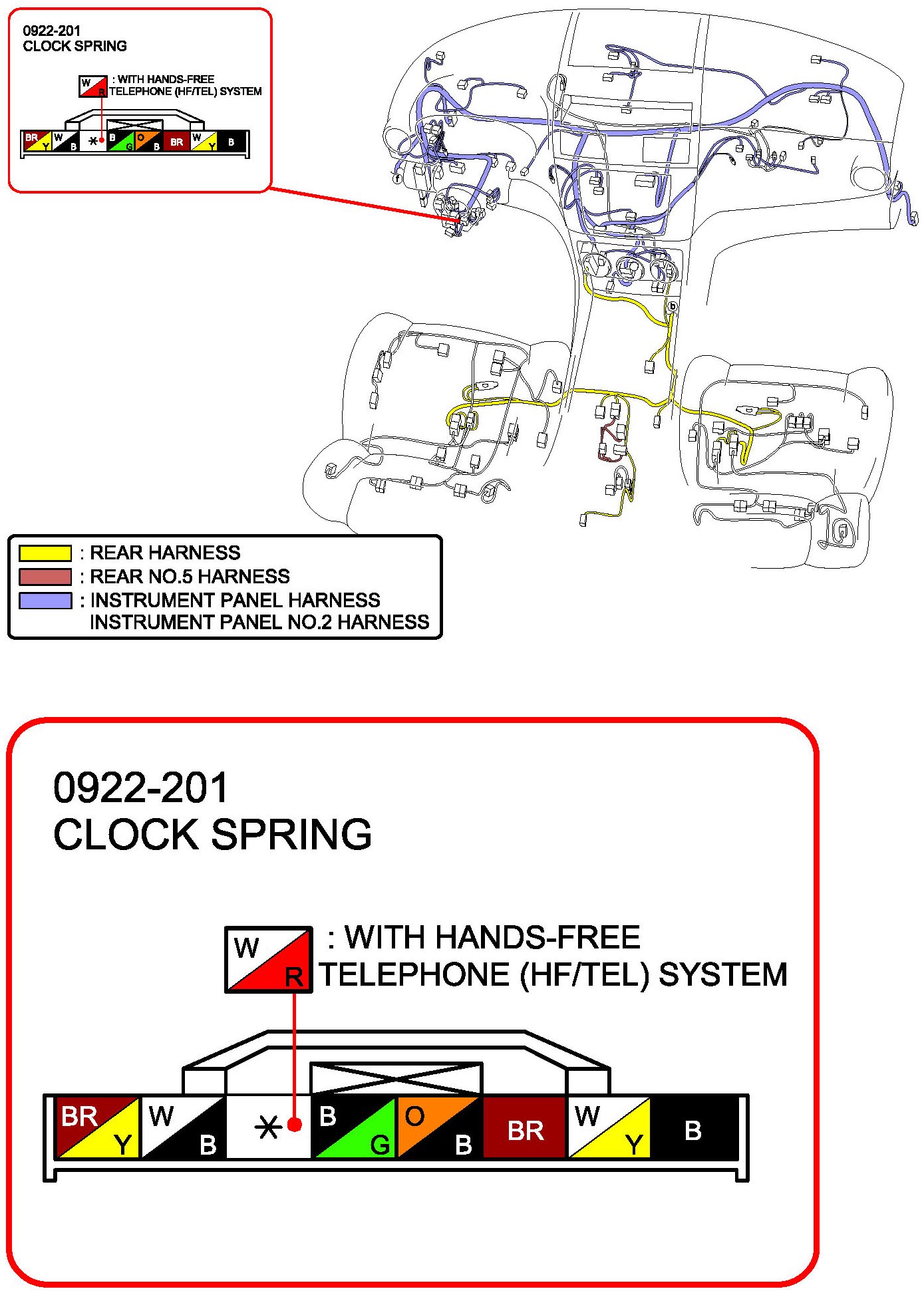 0922-201
CLOCK SPRING

W R : WITH HANDS-FREE TELEPHONE (HF/TEL) SYSTEM

BR Y W B * B G O B BR W Y B

f

b

: REAR HARNESS
: REAR NO.5 HARNESS
: INSTRUMENT PANEL HARNESS
INSTRUMENT PANEL NO.2 HARNESS

0922-201
CLOCK SPRING

W R : WITH HANDS-FREE TELEPHONE (HF/TEL) SYSTEM

BR Y W B * B G O B BR W Y B