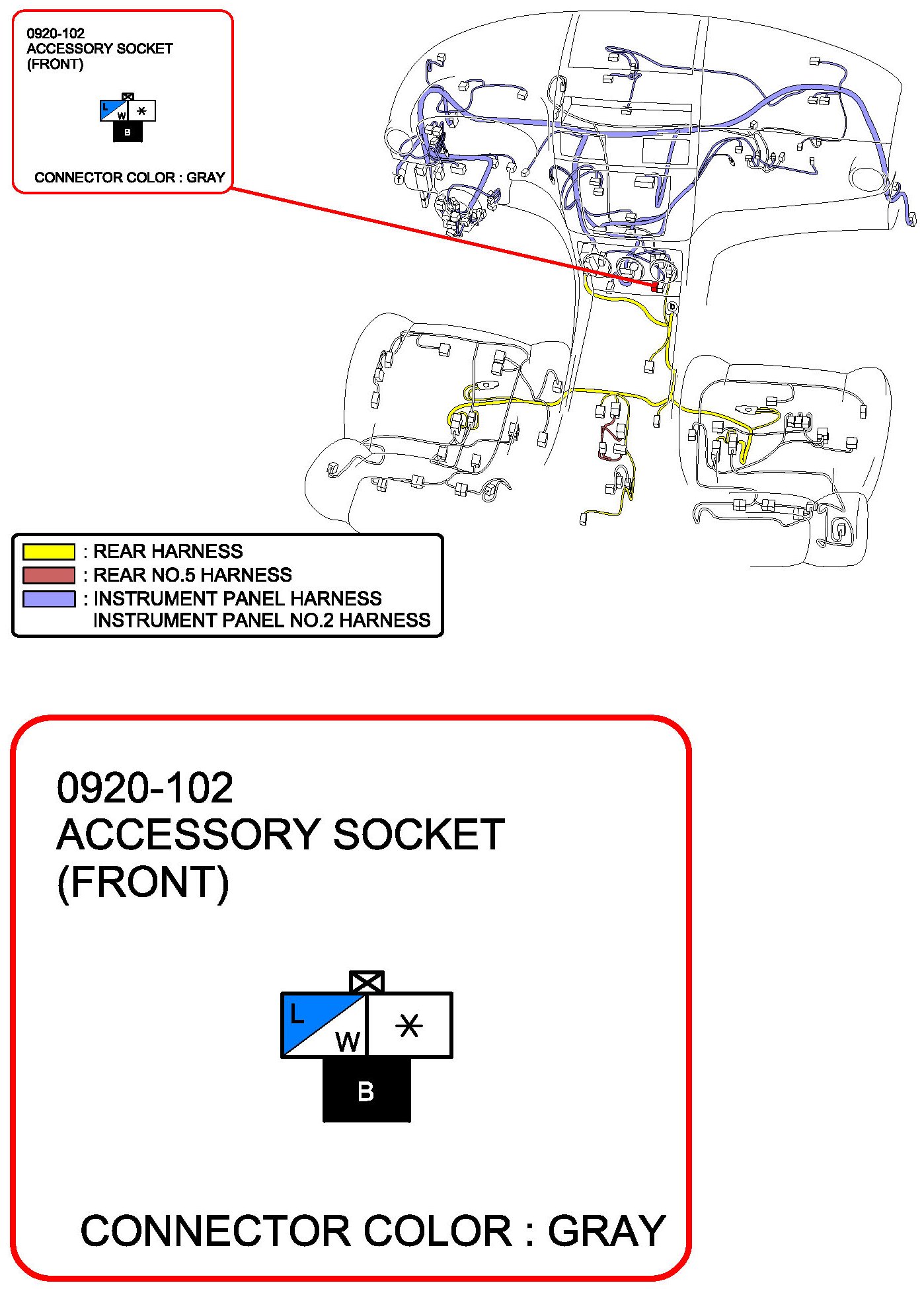 0920-102
ACCESSORY SOCKET
(FRONT)

L
W
*
B

CONNECTOR COLOR : GRAY

f

b

: REAR HARNESS
: REAR NO.5 HARNESS
: INSTRUMENT PANEL HARNESS
INSTRUMENT PANEL NO.2 HARNESS

0920-102
ACCESSORY SOCKET
(FRONT)

L
W
*
B

CONNECTOR COLOR : GRAY