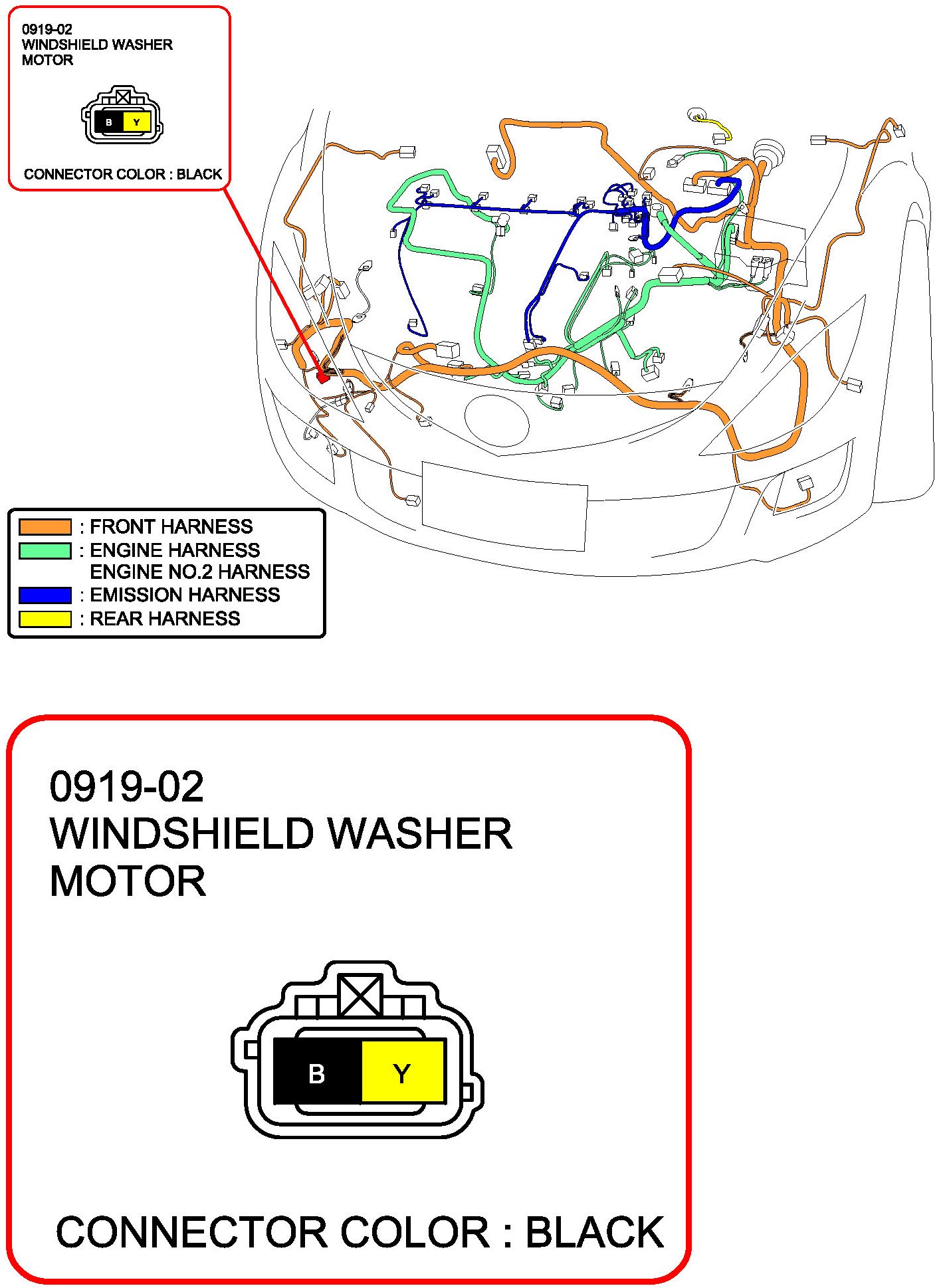 0919-02
WINDSHIELD WASHER
MOTOR

B Y

CONNECTOR COLOR : BLACK

: FRONT HARNESS
: ENGINE HARNESS
ENGINE NO.2 HARNESS
: EMISSION HARNESS
: REAR HARNESS

0919-02
WINDSHIELD WASHER
MOTOR

B Y

CONNECTOR COLOR : BLACK