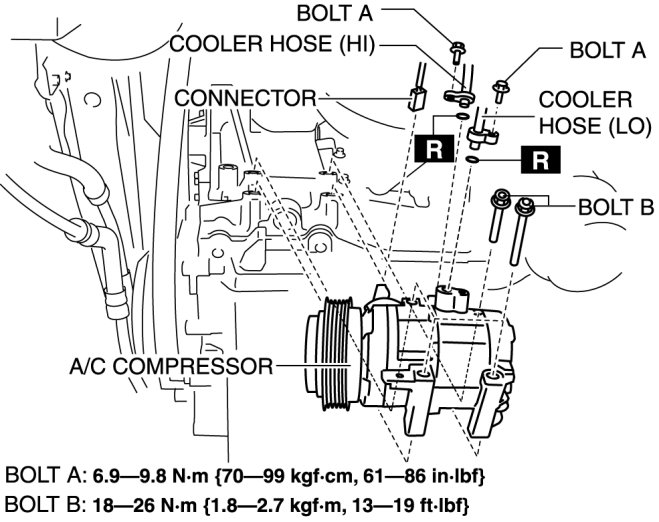 BOLT A
COOLER HOSE (HI)
BOLT A
CONNECTOR
COOLER HOSE (LO)
R
R
BOLT B
A/C COMPRESSOR

BOLT A: 6.9—9.8 N·m {70—99 kgf·cm, 61—86 in·lbf}
BOLT B: 18—26 N·m {1.8—2.7 kgf·m, 13—19 ft·lbf}