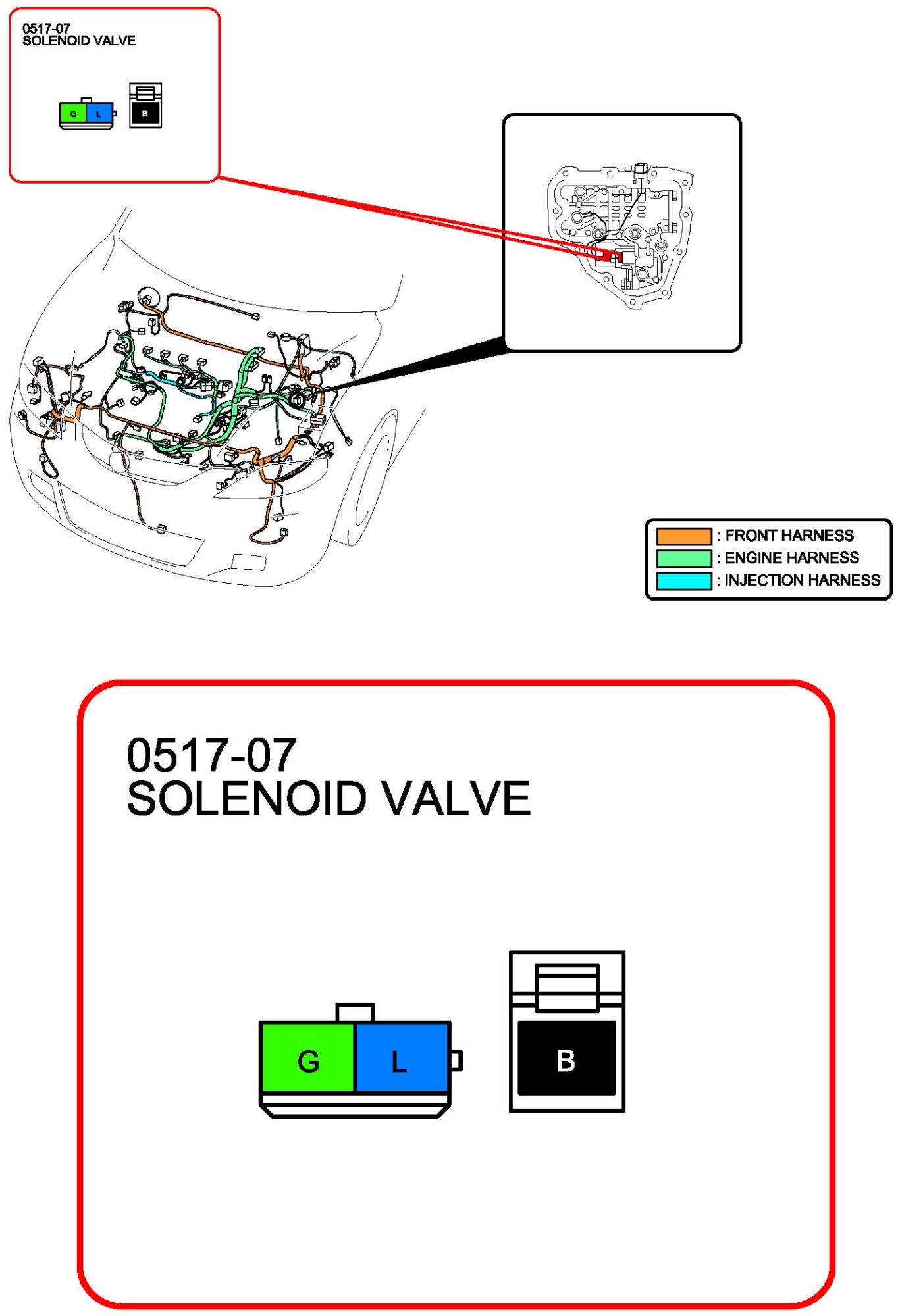 0517-07
SOLENOID VALVE

G L

B

: FRONT HARNESS
: ENGINE HARNESS
: INJECTION HARNESS

0517-07
SOLENOID VALVE

G L

B