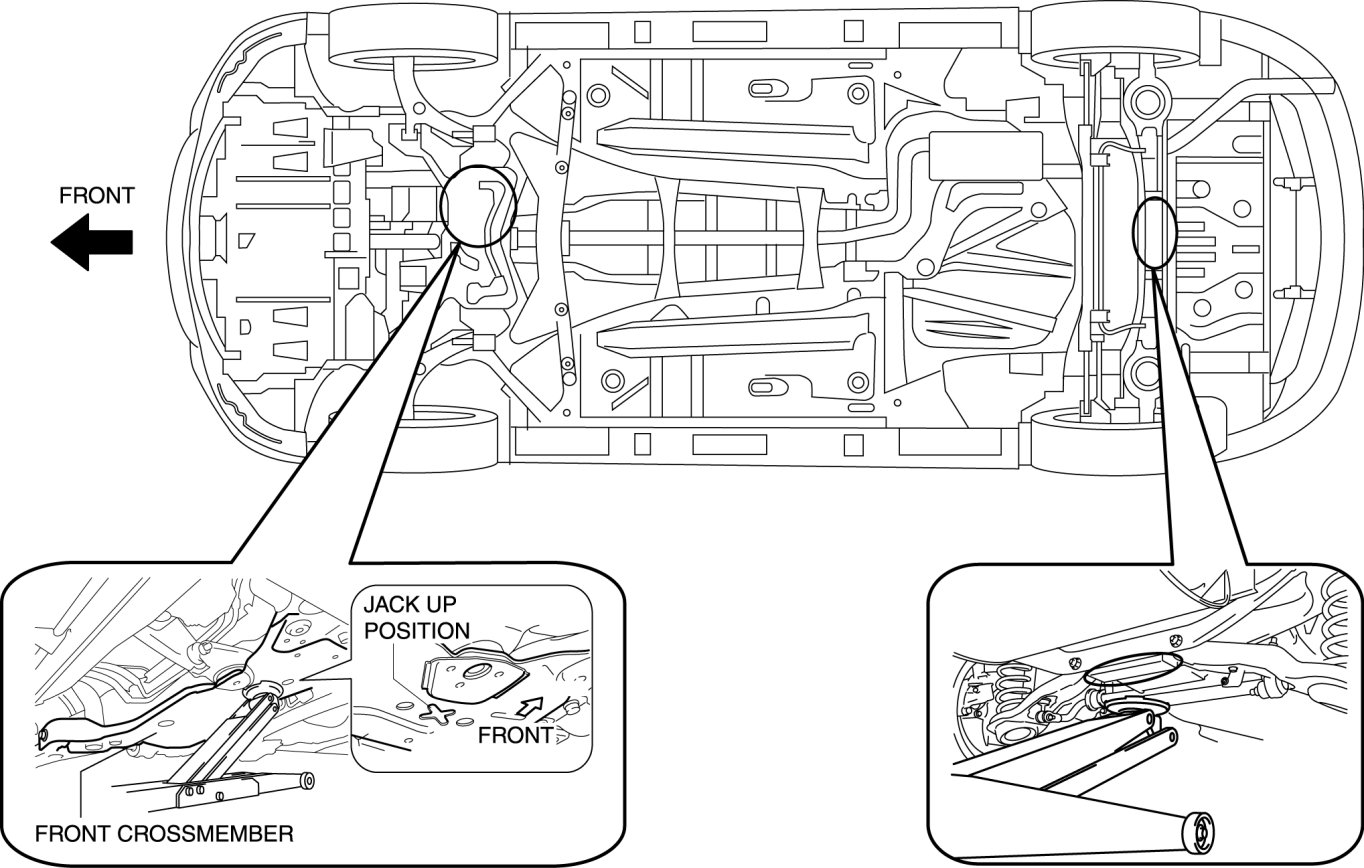 FRONT

JACK UP POSITION

FRONT

FRONT CROSSMEMBER