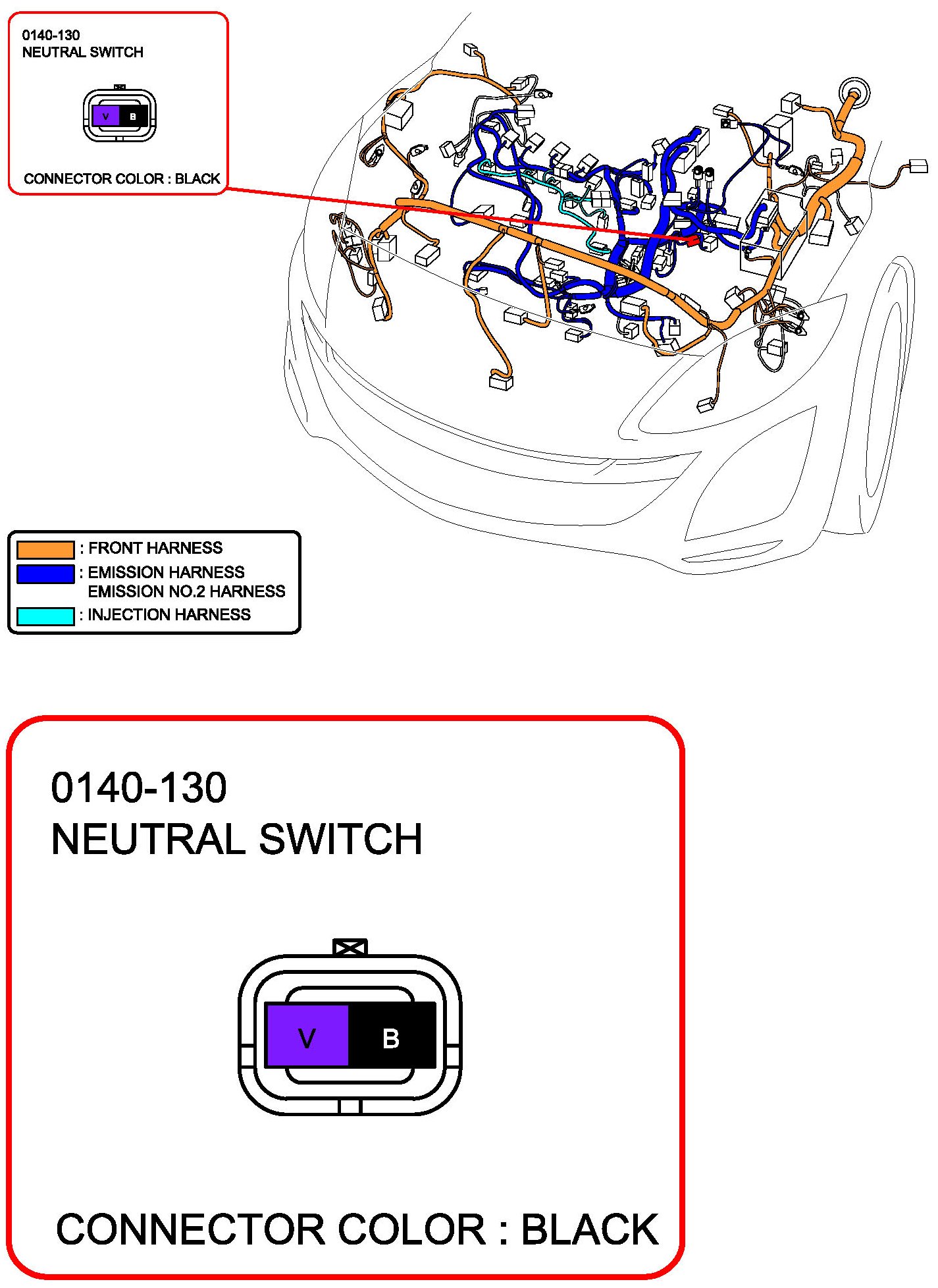 0140-130
NEUTRAL SWITCH

V B

CONNECTOR COLOR : BLACK

: FRONT HARNESS
: EMISSION HARNESS
EMISSION NO.2 HARNESS
: INJECTION HARNESS

0140-130
NEUTRAL SWITCH

V B

CONNECTOR COLOR : BLACK