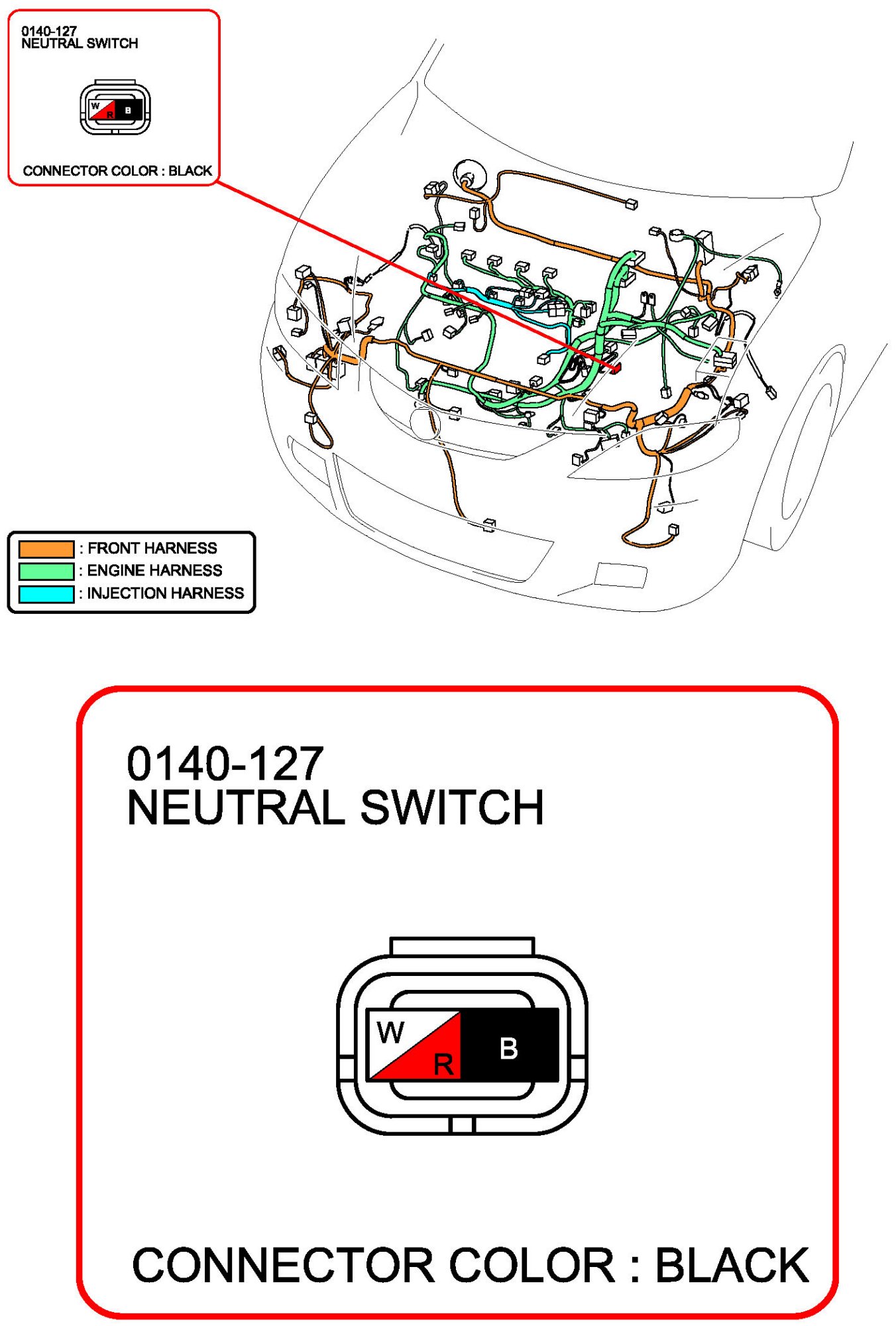 0140-127
NEUTRAL SWITCH

W R B

CONNECTOR COLOR : BLACK

: FRONT HARNESS
: ENGINE HARNESS
: INJECTION HARNESS

0140-127
NEUTRAL SWITCH

W R B

CONNECTOR COLOR : BLACK