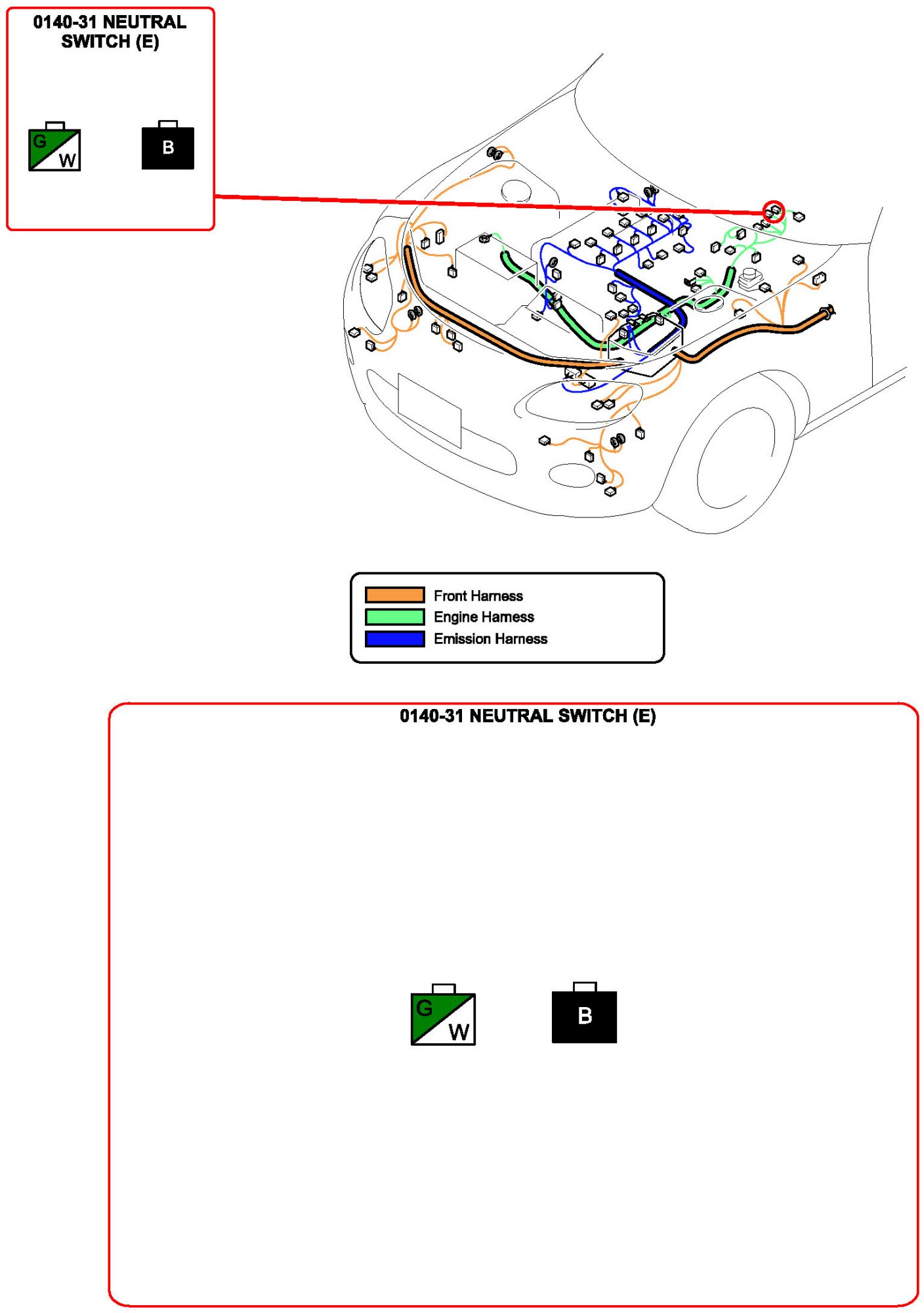 0140-31 NEUTRAL SWITCH (E)

G
W

B

Front Harness
Engine Harness
Emission Harness

0140-31 NEUTRAL SWITCH (E)

G
W

B