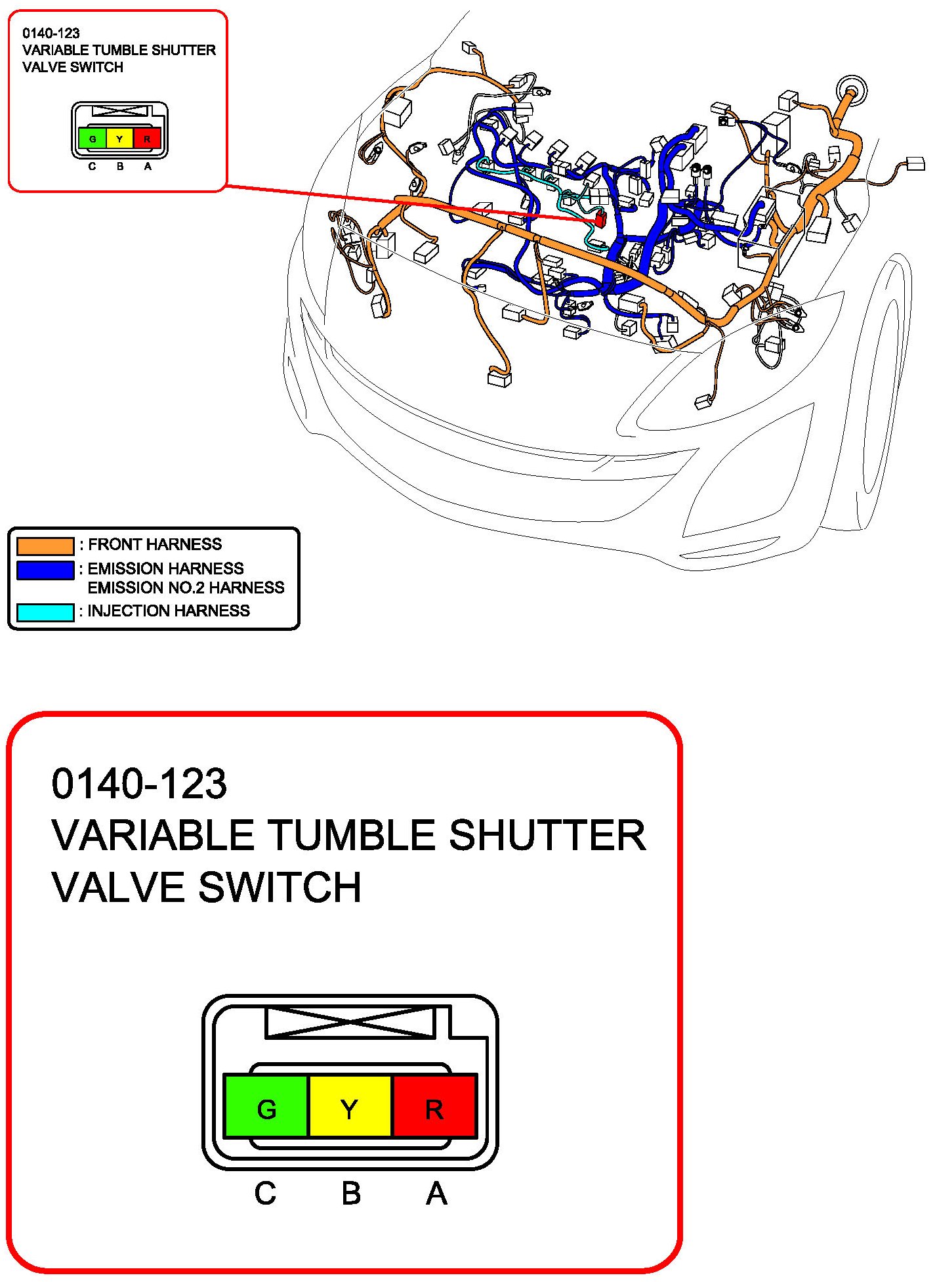 0140-123
VARIABLE TUMBLE SHUTTER
VALVE SWITCH

G Y R
C B A

: FRONT HARNESS
: EMISSION HARNESS
EMISSION NO.2 HARNESS
: INJECTION HARNESS

0140-123
VARIABLE TUMBLE SHUTTER
VALVE SWITCH

G Y R
C B A