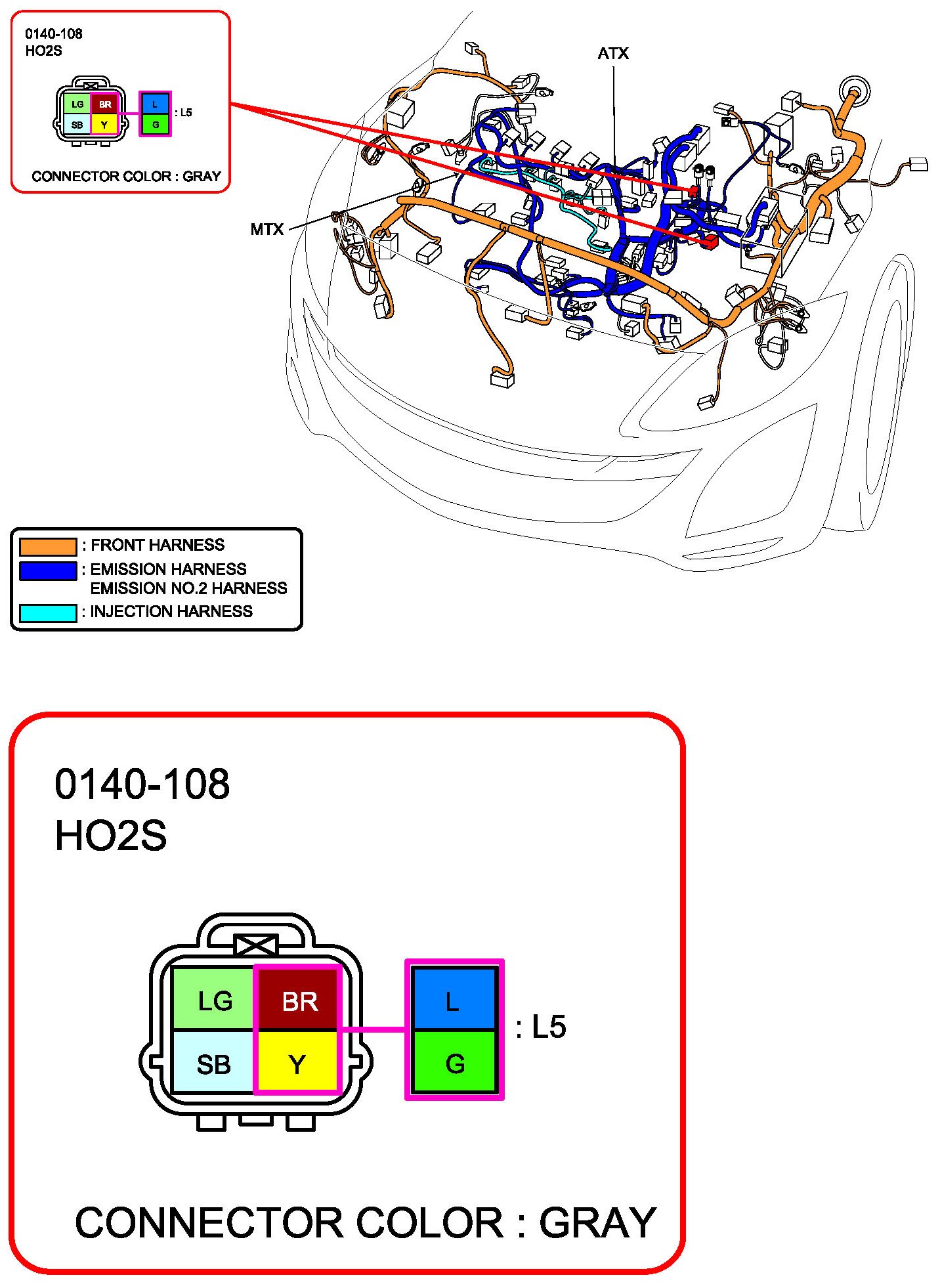 0140-108
HO2S

LG BR SB Y
L G : L5

CONNECTOR COLOR : GRAY

ATX

MTX

: FRONT HARNESS
: EMISSION HARNESS
EMISSION NO.2 HARNESS
: INJECTION HARNESS

0140-108
HO2S

LG BR
SB Y

L
G
: L5

CONNECTOR COLOR : GRAY