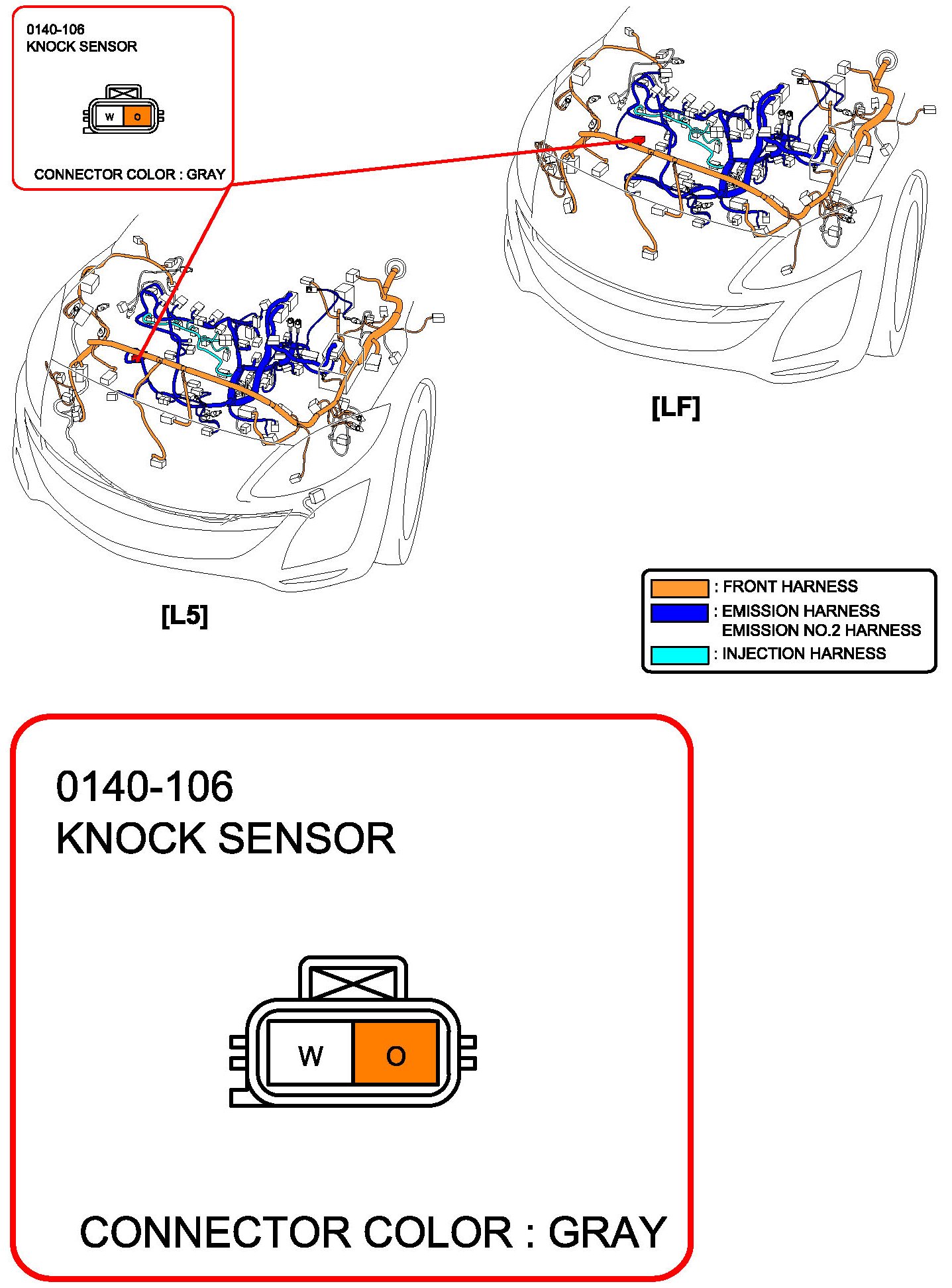 0140-106
KNOCK SENSOR

W O

CONNECTOR COLOR : GRAY

[LF]

[L5]

: FRONT HARNESS
: EMISSION HARNESS
EMISSION NO.2 HARNESS
: INJECTION HARNESS

0140-106
KNOCK SENSOR

W O

CONNECTOR COLOR : GRAY