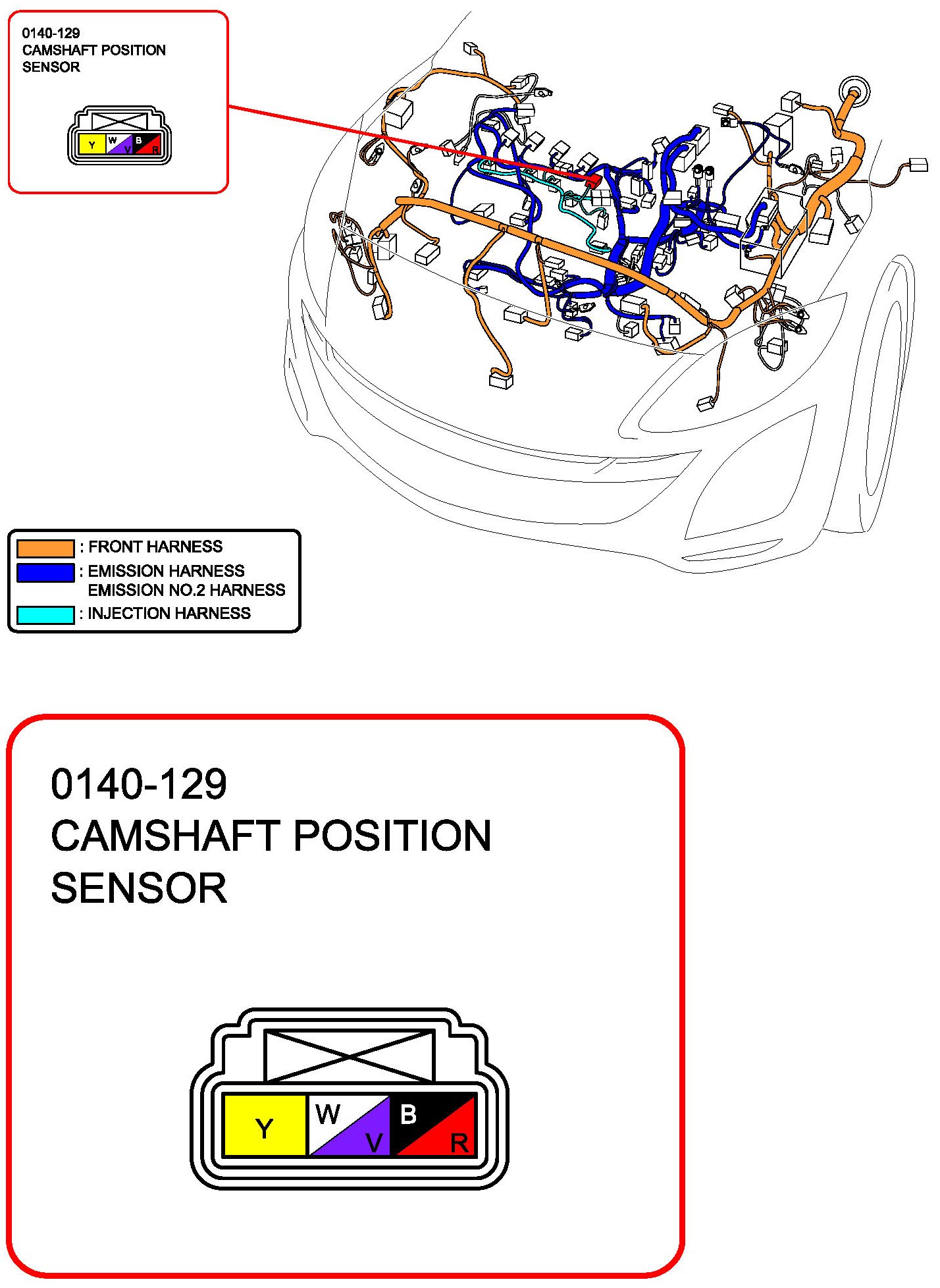 0140-129
CAMSHAFT POSITION
SENSOR

Y W V B R

: FRONT HARNESS
: EMISSION HARNESS
EMISSION NO.2 HARNESS
: INJECTION HARNESS

0140-129
CAMSHAFT POSITION
SENSOR

Y W V B R