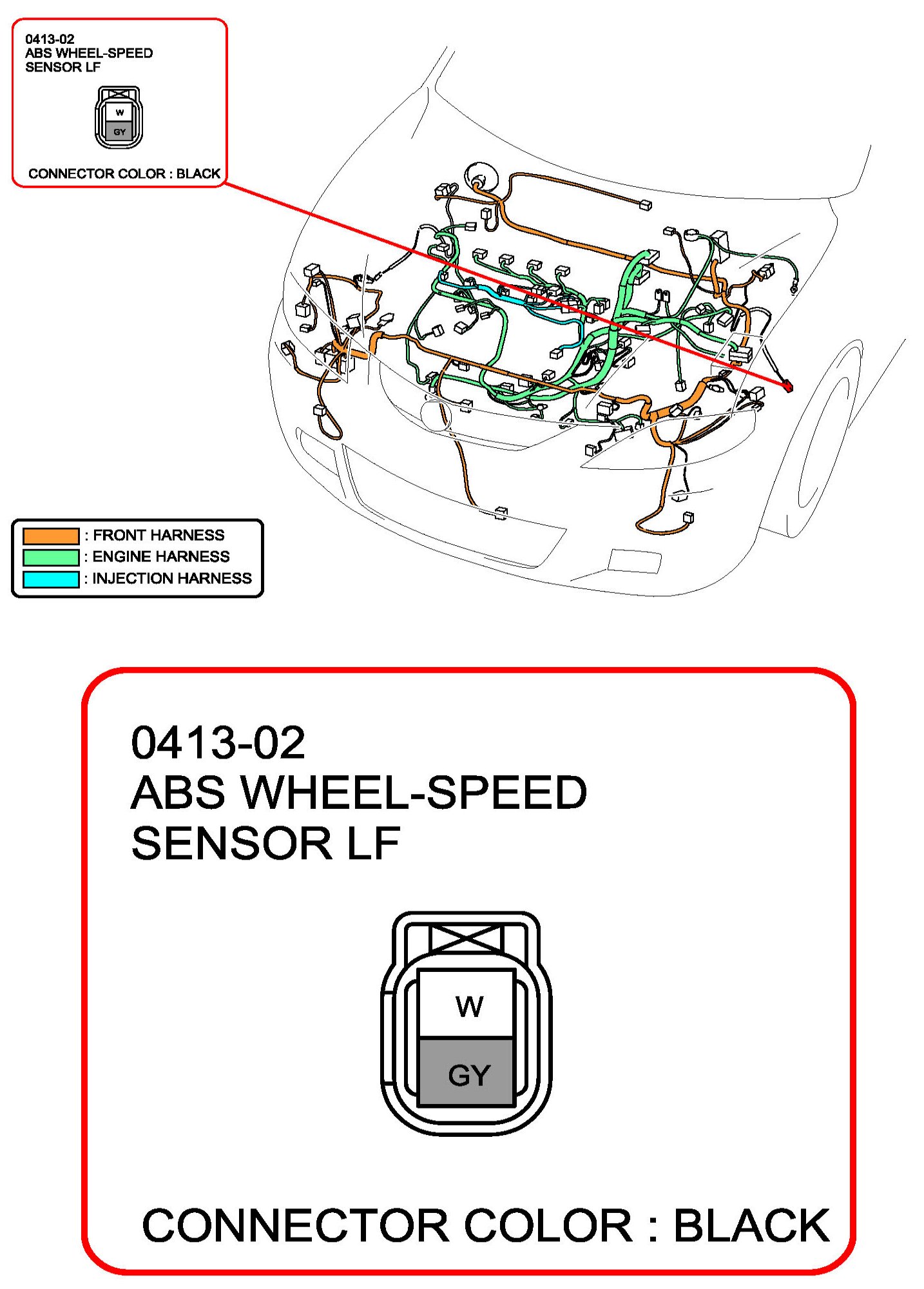 0413-02
ABS WHEEL-SPEED
SENSOR LF

W
GY

CONNECTOR COLOR : BLACK

: FRONT HARNESS
: ENGINE HARNESS
: INJECTION HARNESS

0413-02
ABS WHEEL-SPEED
SENSOR LF

W
GY

CONNECTOR COLOR : BLACK