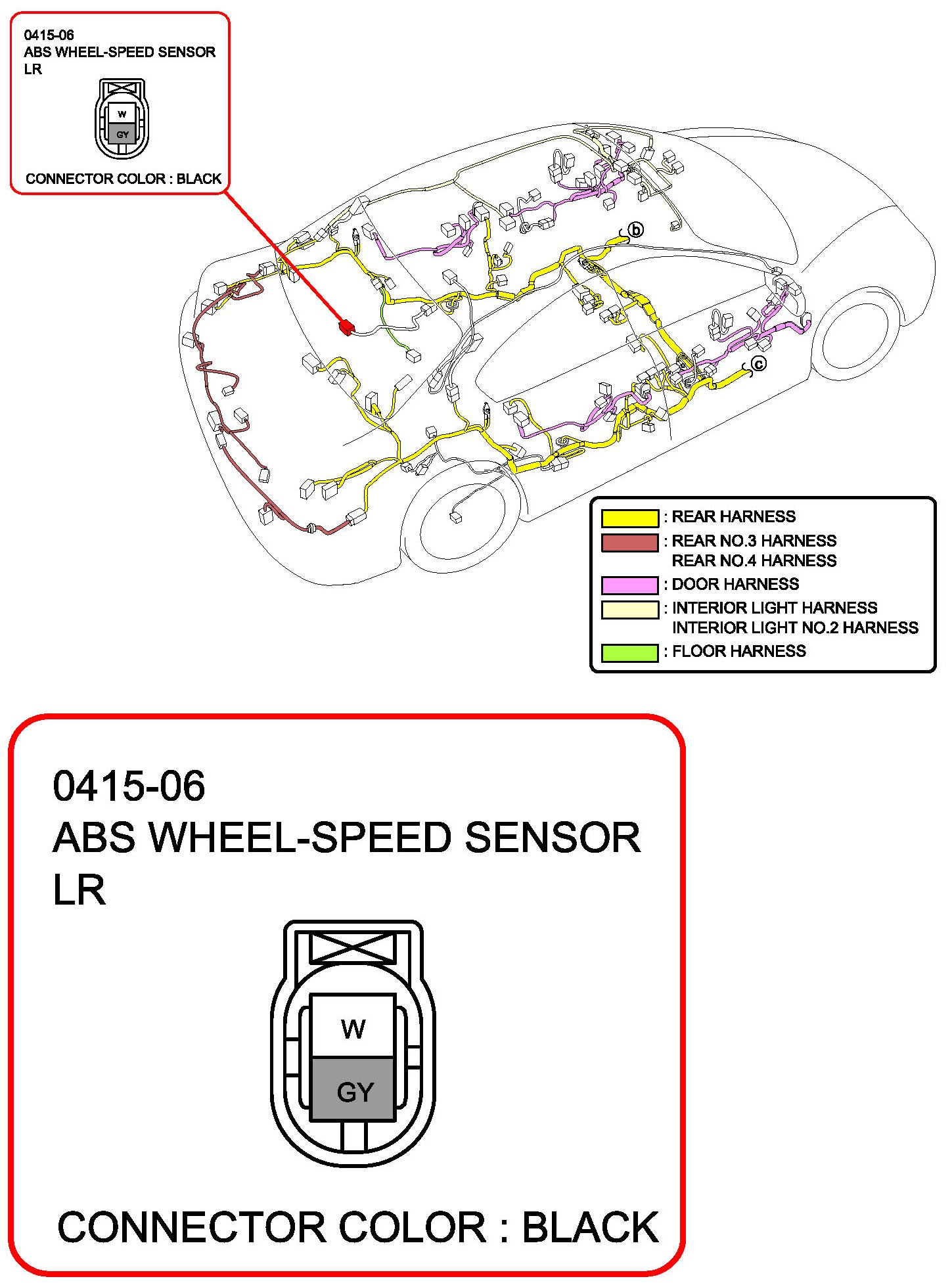 0415-06
ABS WHEEL-SPEED SENSOR
LR

W
GY

CONNECTOR COLOR : BLACK

b

c

: REAR HARNESS
: REAR NO.3 HARNESS
REAR NO.4 HARNESS
: DOOR HARNESS
: INTERIOR LIGHT HARNESS
INTERIOR LIGHT NO.2 HARNESS
: FLOOR HARNESS

0415-06
ABS WHEEL-SPEED SENSOR
LR

W
GY

CONNECTOR COLOR : BLACK